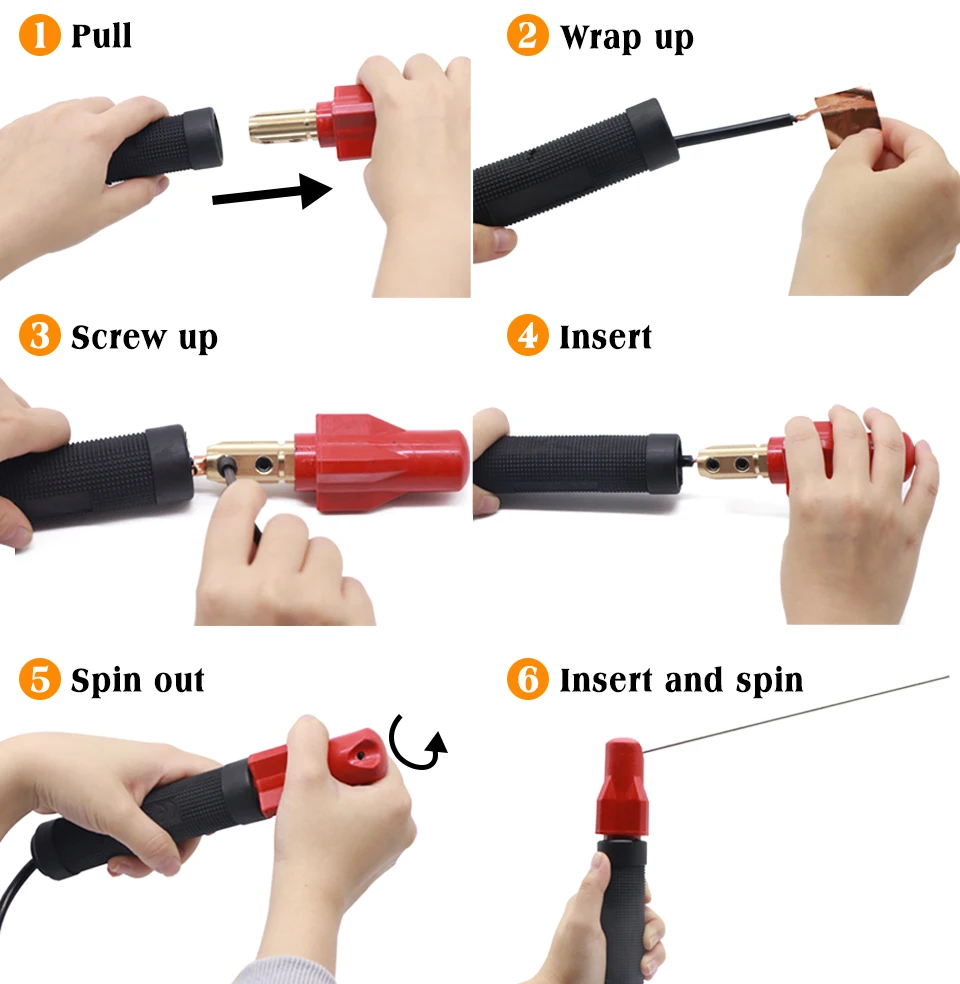 1 Pull

2 Wrap up

3 Screw up

4 Insert

5 Spin out

6 Insert and spin