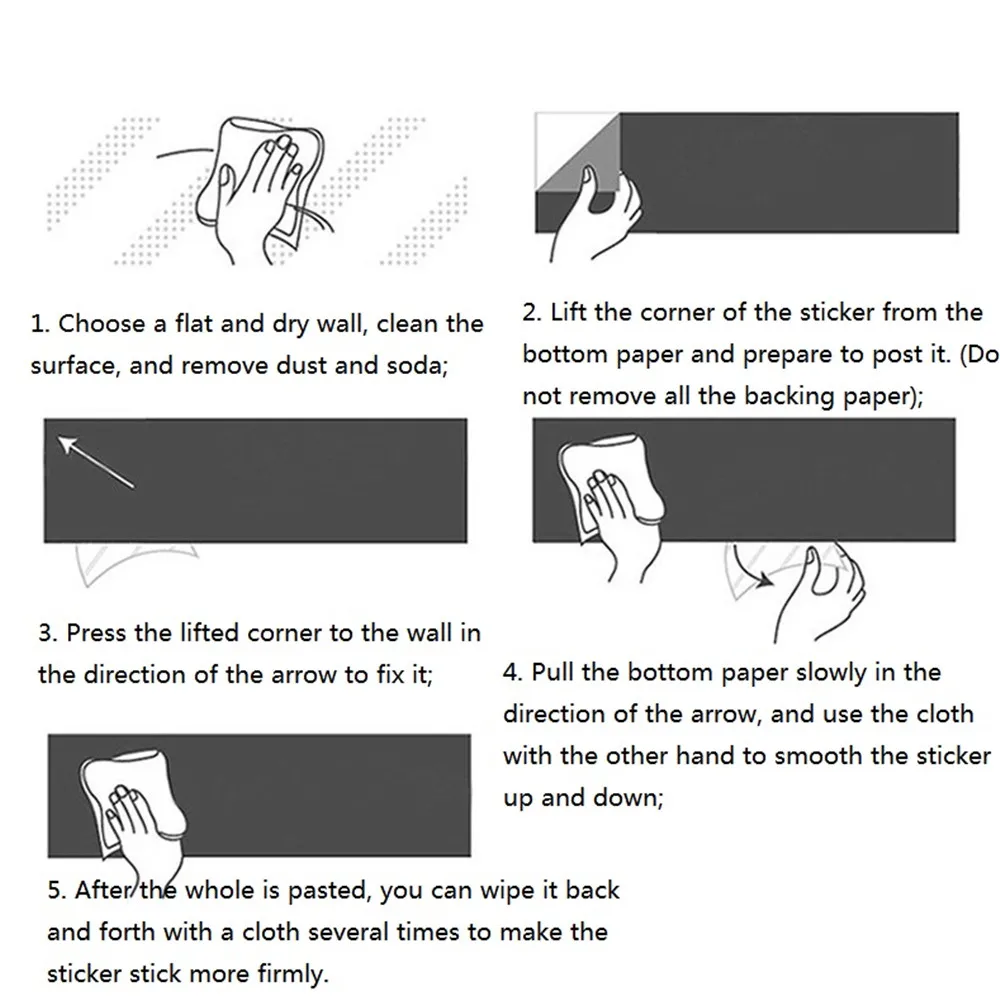 1. Choose a flat and dry wall, clean the surface, and remove dust and soda;

2. Lift the corner of the sticker from the bottom paper and prepare to post it. (Do not remove all the backing paper);

3. Press the lifted corner to the wall in the direction of the arrow to fix it;

4. Pull the bottom paper slowly in the direction of the arrow, and use the cloth with the other hand to smooth the sticker up and down;

5. After the whole is pasted, you can wipe it back and forth with a cloth several times to make the sticker stick more firmly.