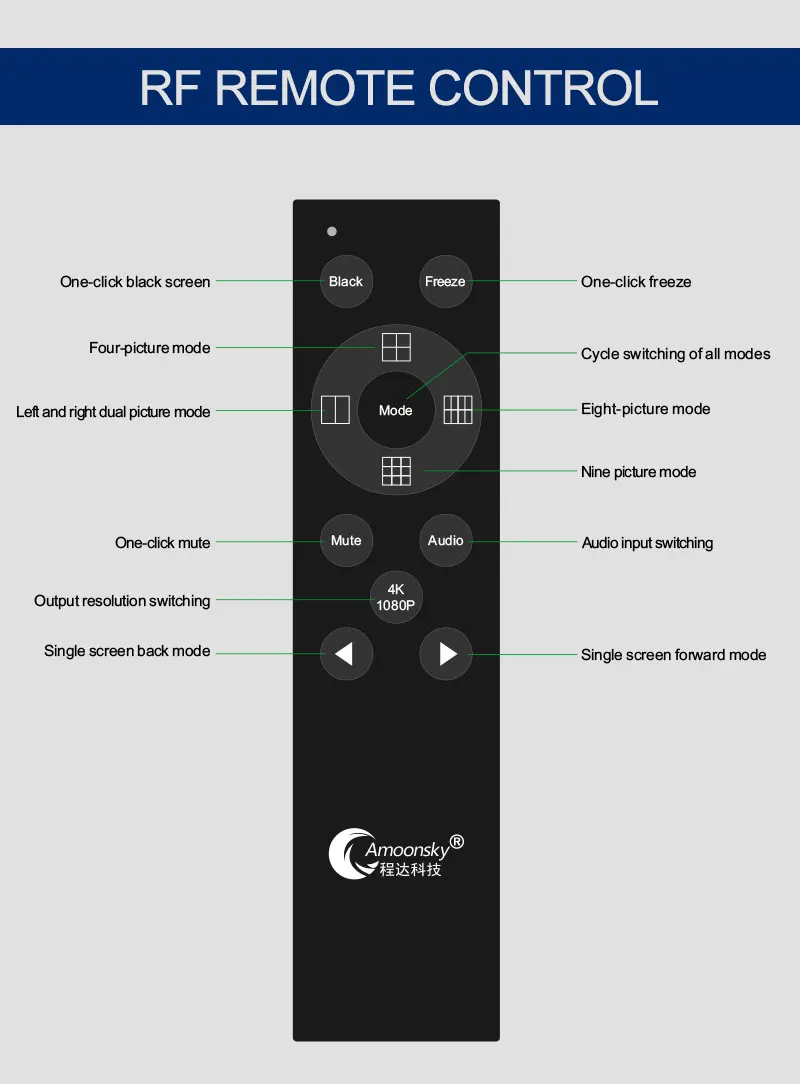 RF REMOTE CONTROL

One-click black screen
Black
Freeze
One-click freeze

Four-picture mode
Cycle switching of all modes
Left and right dual picture mode
Mode
Eight-picture mode
Nine picture mode

One-click mute
Mute
Audio
Audio input switching

Output resolution switching
4K
1080P

Single screen back mode
Single screen forward mode

Amoonsky®
程达科技