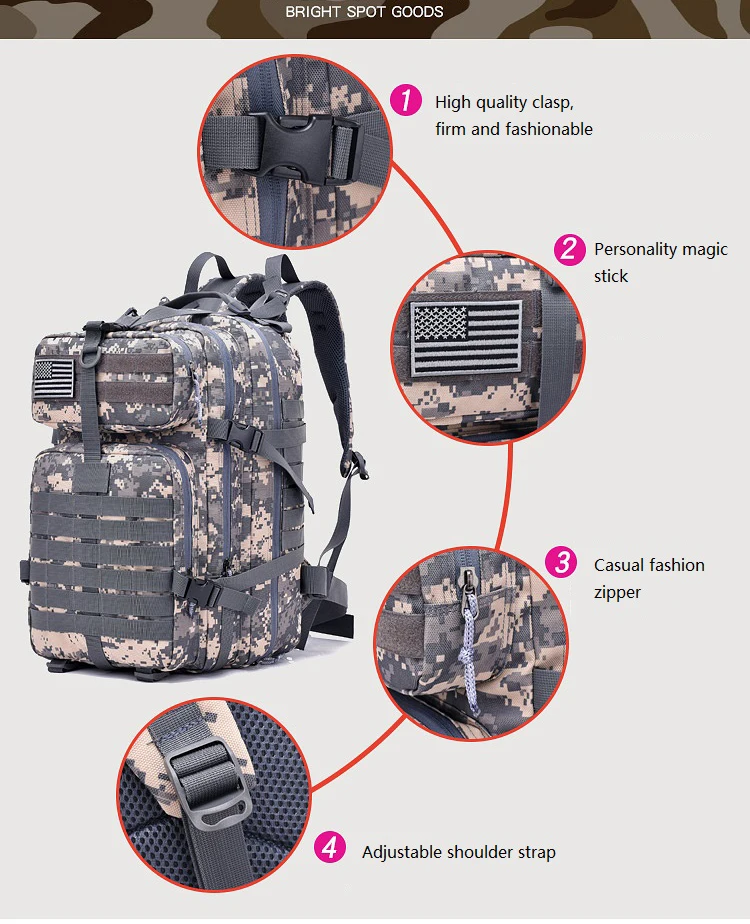 BRIGHT SPOT GOODS

1 High quality clasp, firm and fashionable

2 Personality magic stick

3 Casual fashion zipper

4 Adjustable shoulder strap