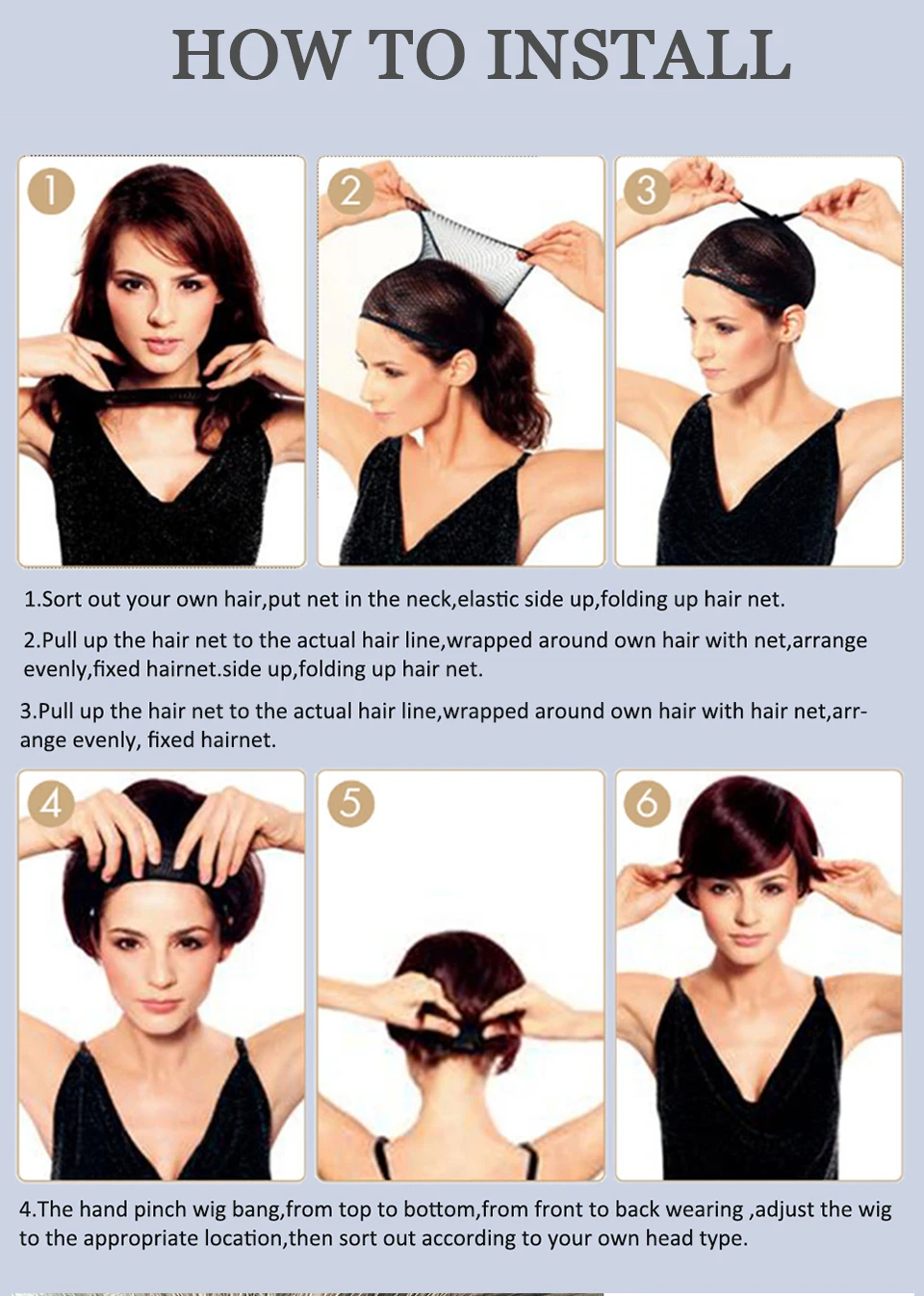 HOW TO INSTALL

1

2

3

1.Sort out your own hair,put net in the neck,elastic side up,folding up hair net.

2.Pull up the hair net to the actual hair line,wrapped around own hair with net,arrange evenly,fixed hairnet.side up,folding up hair net.

3.Pull up the hair net to the actual hair line,wrapped around own hair with hair net,arrange evenly, fixed hairnet.

4

5

6

4.The hand pinch wig bang,from top to bottom,from front to back wearing ,adjust the wig to the appropriate location,then sort out according to your own head type.