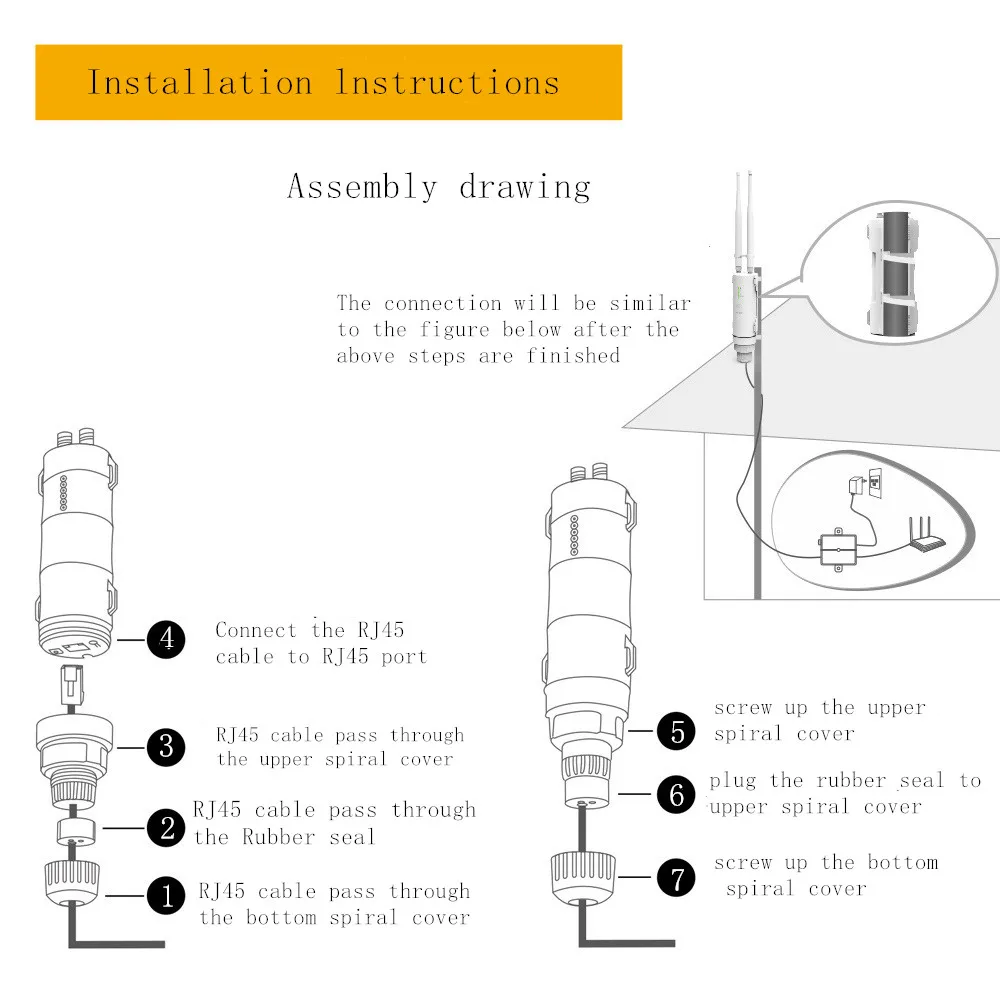 Installation Instructions

Assembly drawing

The connection will be similar to the figure below after the above steps are finished

4 Connect the RJ45 cable to RJ45 port

3 RJ45 cable pass through the upper spiral cover

2 RJ45 cable pass through the Rubber seal

1 RJ45 cable pass through the bottom spiral cover

5 screw up the upper spiral cover

6 plug the rubber seal to upper spiral cover

7 screw up the bottom spiral cover