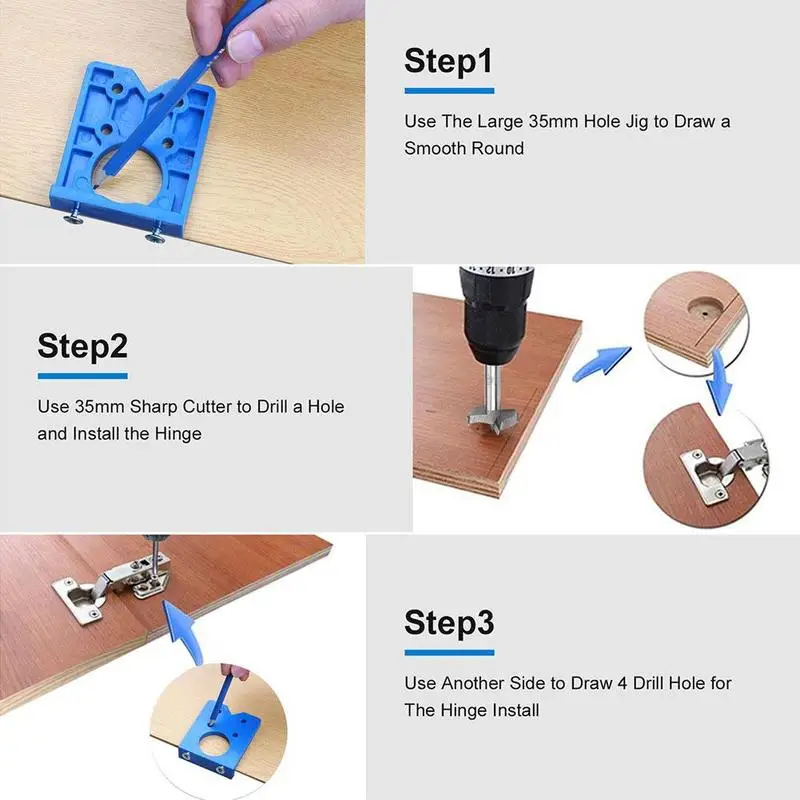 Step1

Use The Large 35mm Hole Jig to Draw a Smooth Round

Step2

Use 35mm Sharp Cutter to Drill a Hole and Install the Hinge

Step3

Use Another Side to Draw 4 Drill Hole for The Hinge Install