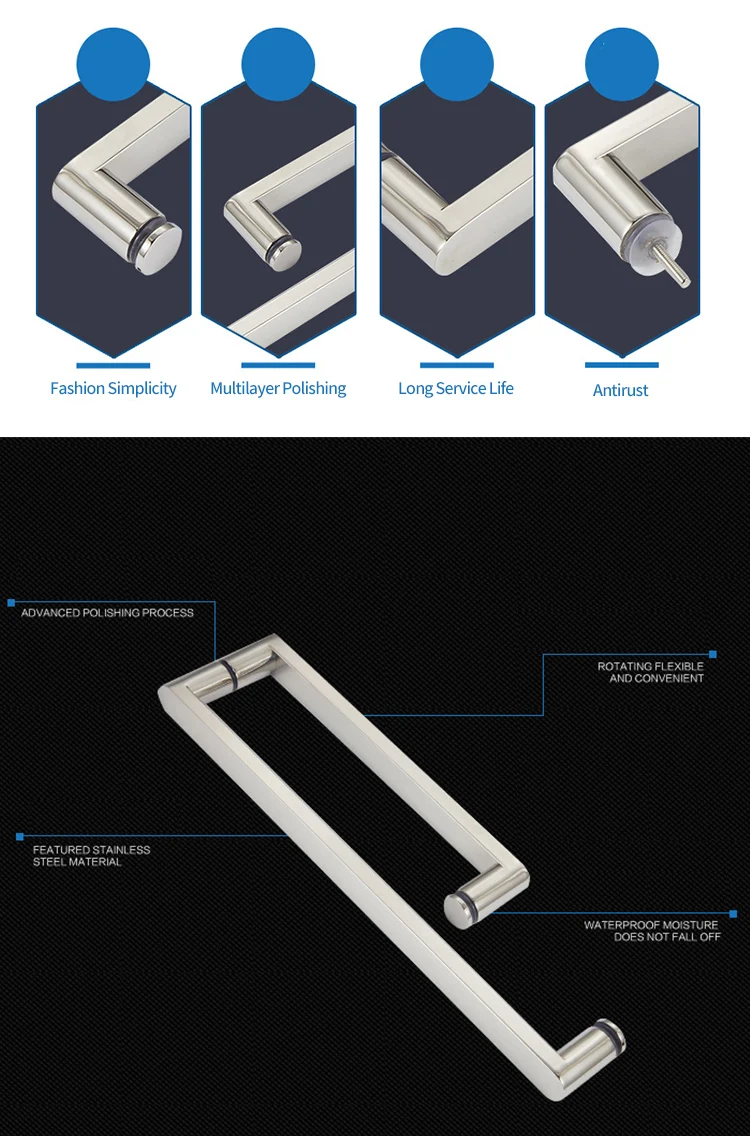 Fashion Simplicity

Multilayer Polishing

Long Service Life

Antirust

ADVANCED POLISHING PROCESS

ROTATING FLEXIBLE AND CONVENIENT

FEATURED STAINLESS STEEL MATERIAL

WATERPROOF MOISTURE DOES NOT FALL OFF