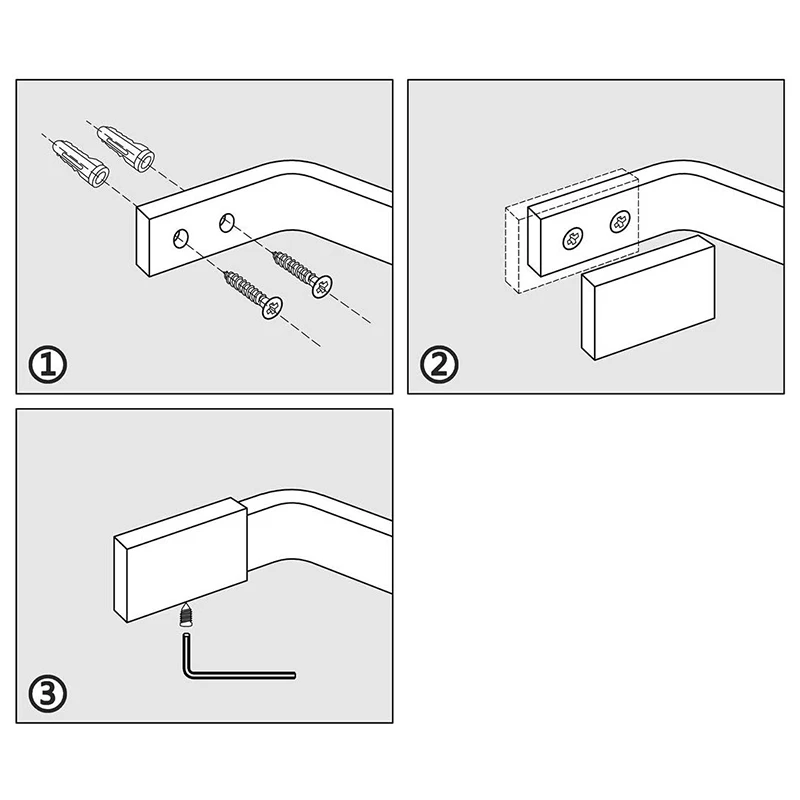 ①

②

③