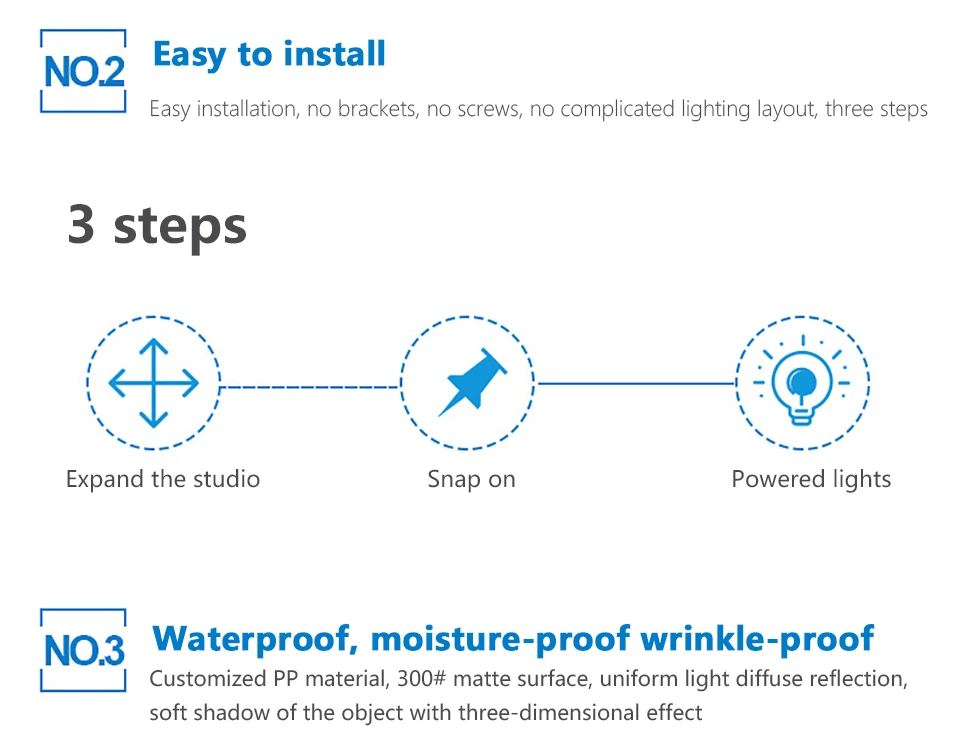 NO.2 Easy to install

Easy installation, no brackets, no screws, no complicated lighting layout, three steps

3 steps

Expand the studio

Snap on

Powered lights

NO.3 Waterproof, moisture-proof wrinkle-proof

Customized PP material, 300# matte surface, uniform light diffuse reflection, soft shadow of the object with three-dimensional effect