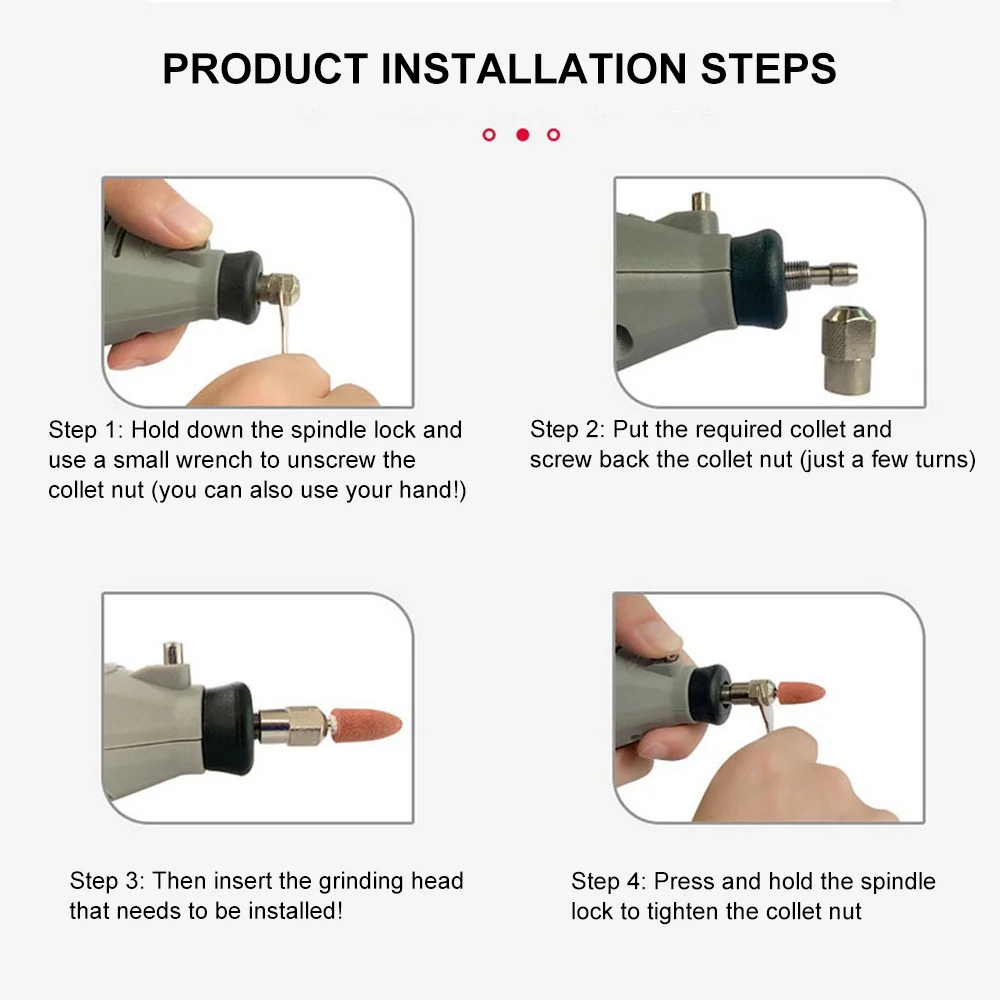 PRODUCT INSTALLATION STEPS

Step 1: Hold down the spindle lock and use a small wrench to unscrew the collet nut (you can also use your hand!)

Step 2: Put the required collet and screw back the collet nut (just a few turns)

Step 3: Then insert the grinding head that needs to be installed!

Step 4: Press and hold the spindle lock to tighten the collet nut