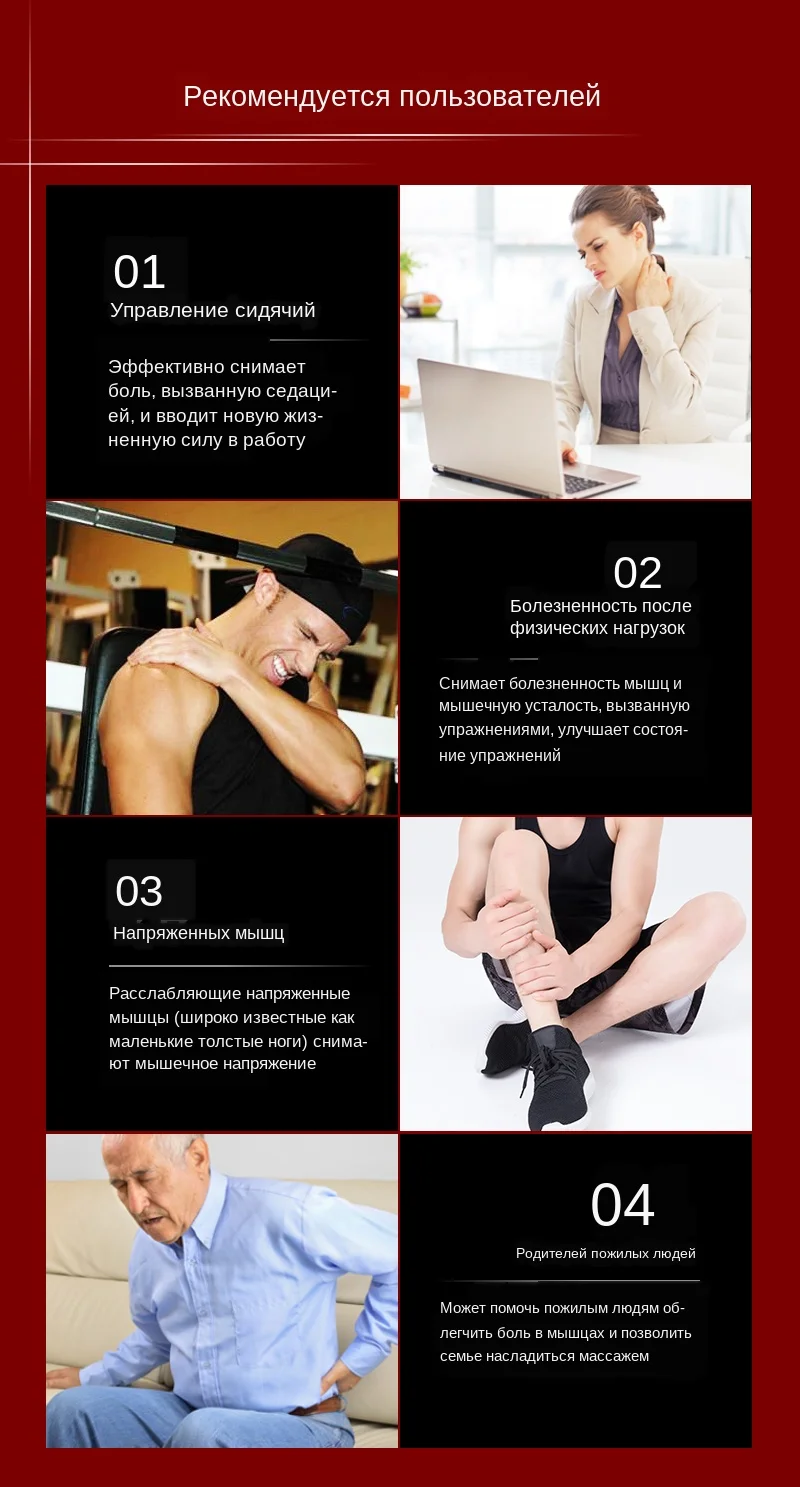 Рекомендуется пользователей

01
Управление сидячий

Эффективно снимает боль, вызванную седацией, и вводит новую жизненную силу в работу

02
Болезненность после физических нагрузок

Снимает болезненность мышц и мышечную усталость, вызванную упражнениями, улучшает состояние упражнений

03
Напряженных мышц

Расслабляющие напряженные мышцы (широко известные как маленькие толстые ноги) снимают мышечное напряжение

04
Родителей пожилых людей

Может помочь пожилым людям облегчить боль в мышцах и позволить семье насладиться массажем