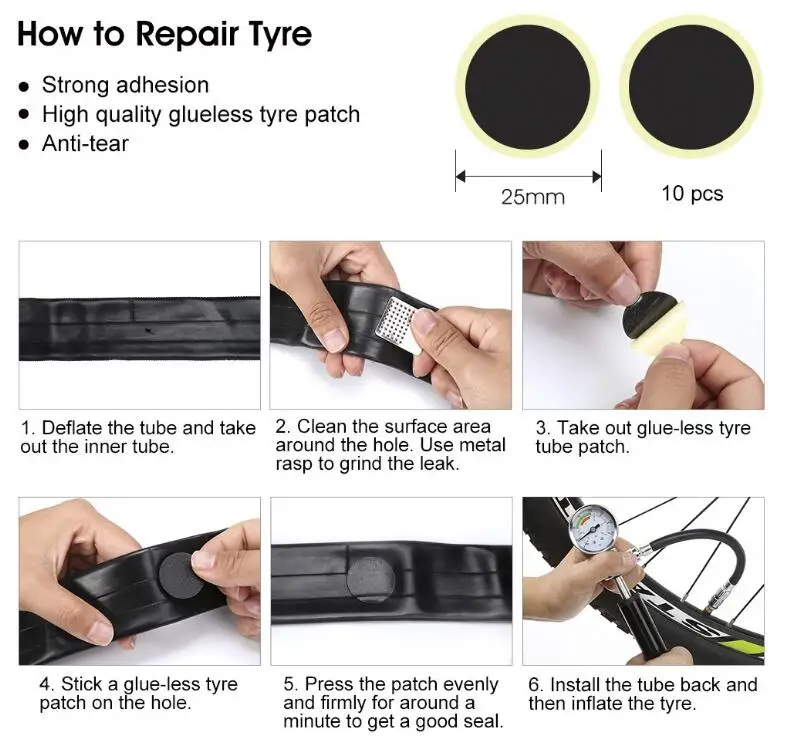 How to Repair Tyre

• Strong adhesion
• High quality glueless tyre patch
• Anti-tear

25mm

10 pcs

1. Deflate the tube and take out the inner tube.

2. Clean the surface area around the hole. Use metal rasp to grind the leak.

3. Take out glue-less tyre tube patch.

4. Stick a glue-less tyre patch on the hole.

5. Press the patch evenly and firmly for around a minute to get a good seal.

6. Install the tube back and then inflate the tyre.