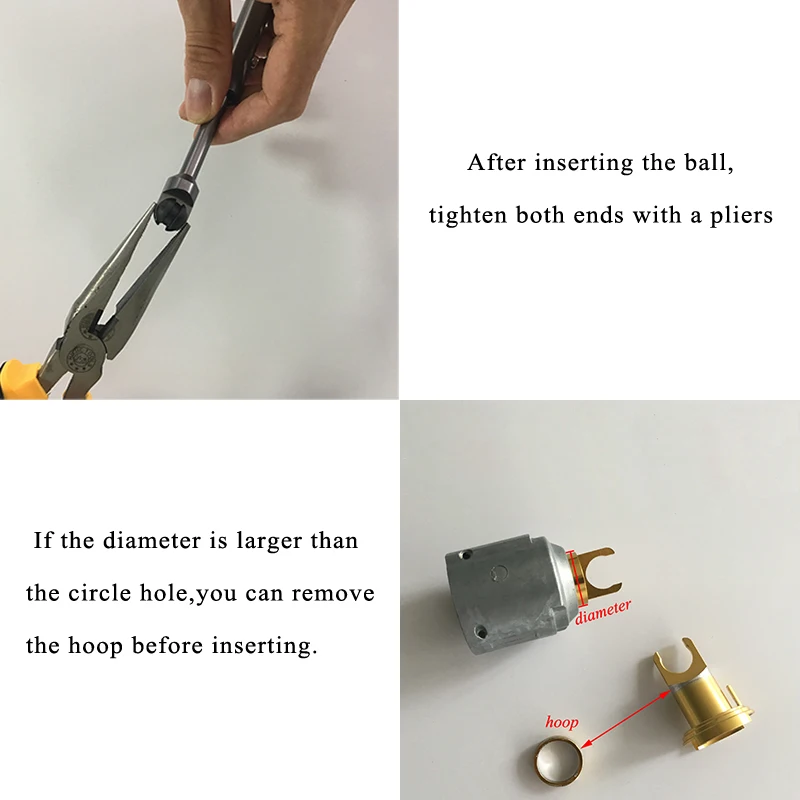 After inserting the ball,

tighten both ends with a pliers

If the diameter is larger than the circle hole,you can remove the hoop before inserting.

diameter

hoop