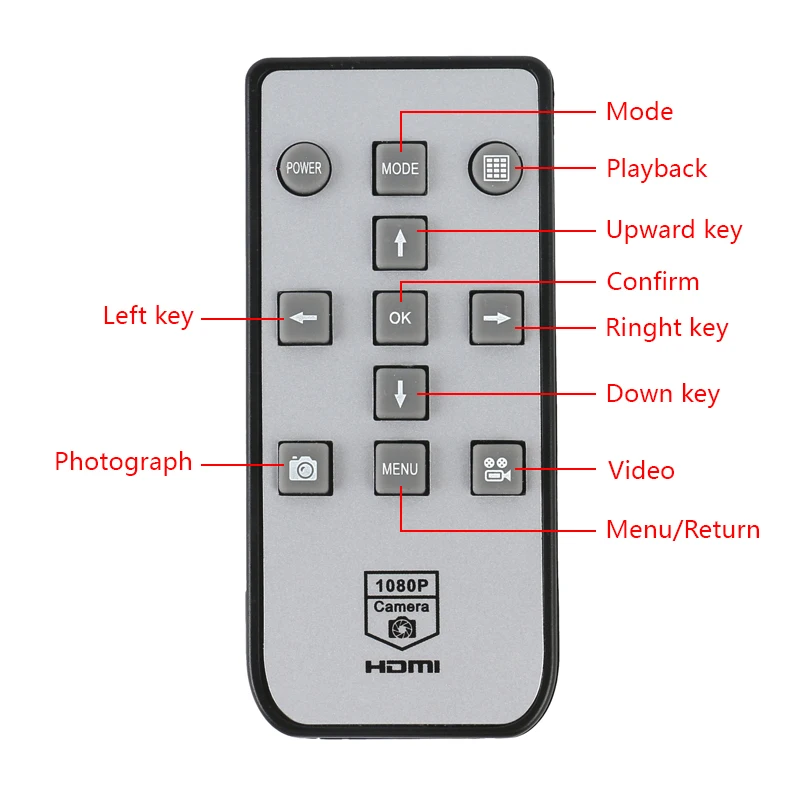 Mode
POWER
MODE
Playback
Upward key
Confirm
Left key
OK
Ringht key
Down key
Photograph
MENU
Video
Menu/Return
1080P
Camera
HDMI