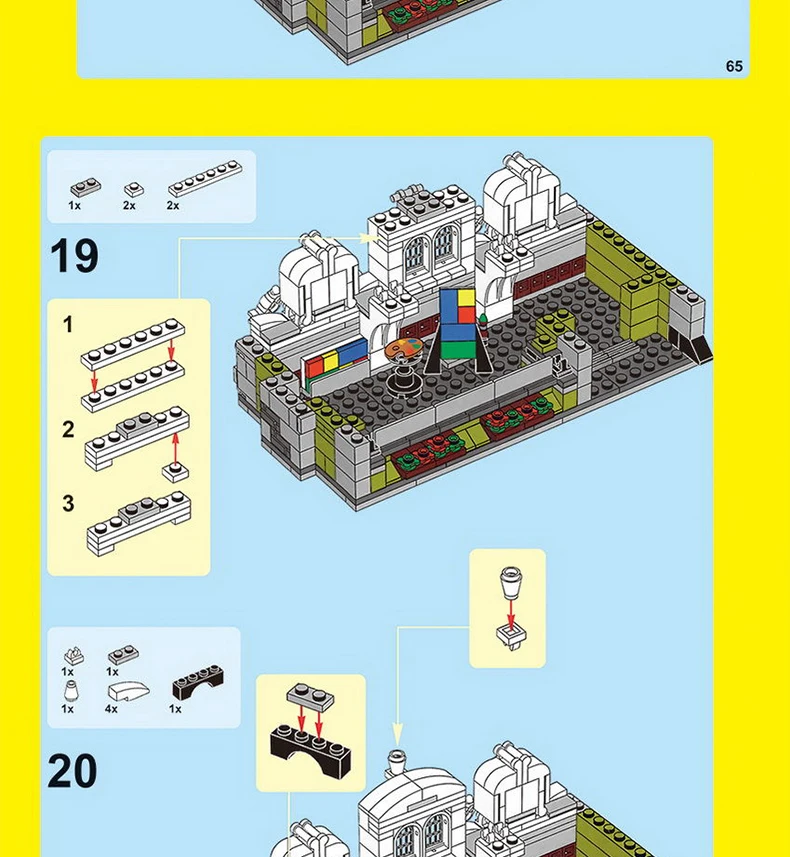 65

1x 2x 2x

19

1

2

3

1x 1x
1x 4x 1x

20