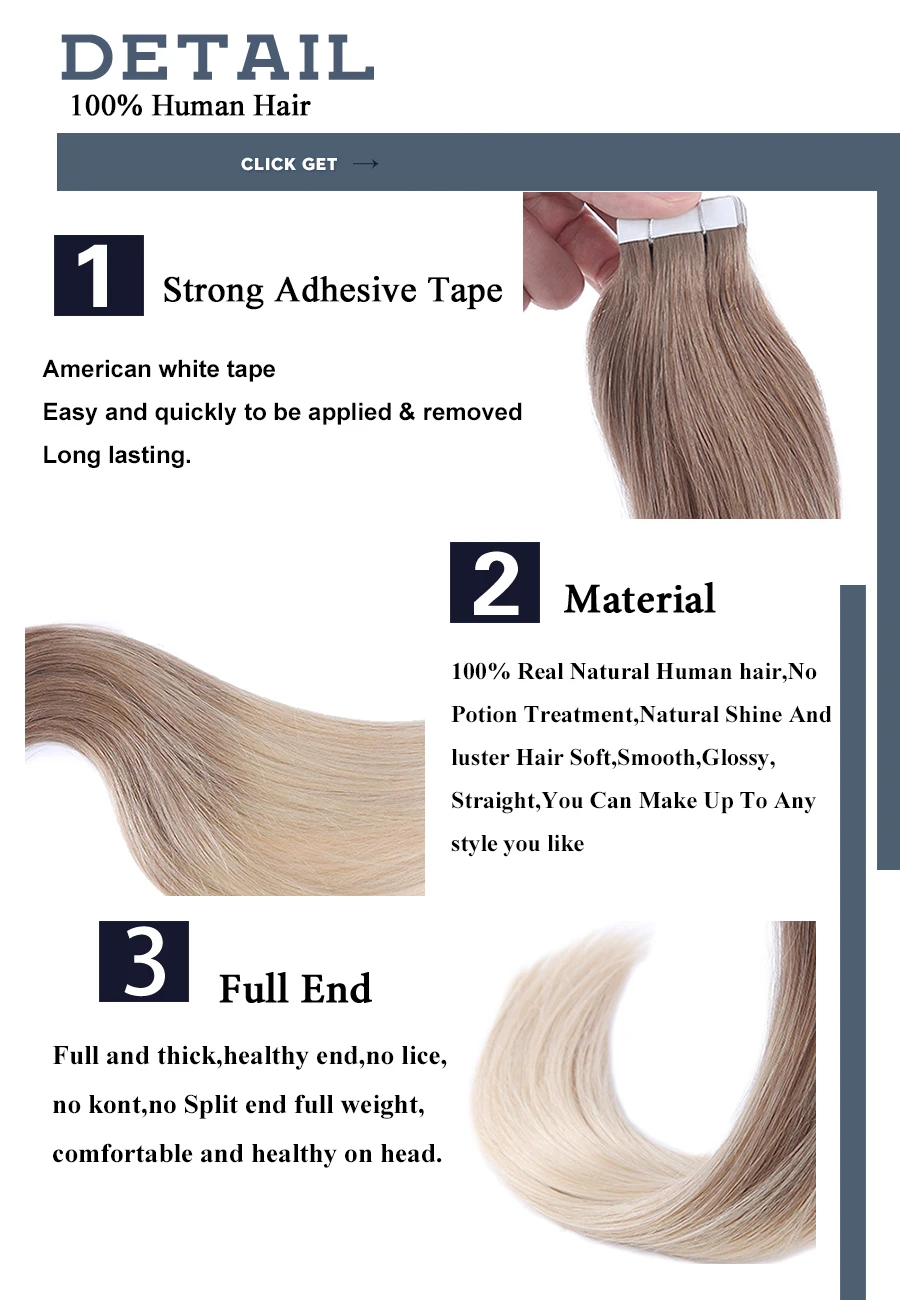 DETAIL
100% Human Hair

CLICK GET →

1 Strong Adhesive Tape

American white tape
Easy and quickly to be applied & removed
Long lasting.

2 Material

100% Real Natural Human hair,No Potion Treatment,Natural Shine And luster Hair Soft,Smooth,Glossy, Straight,You Can Make Up To Any style you like

3 Full End

Full and thick,healthy end,no lice, no kont,no Split end full weight, comfortable and healthy on head.