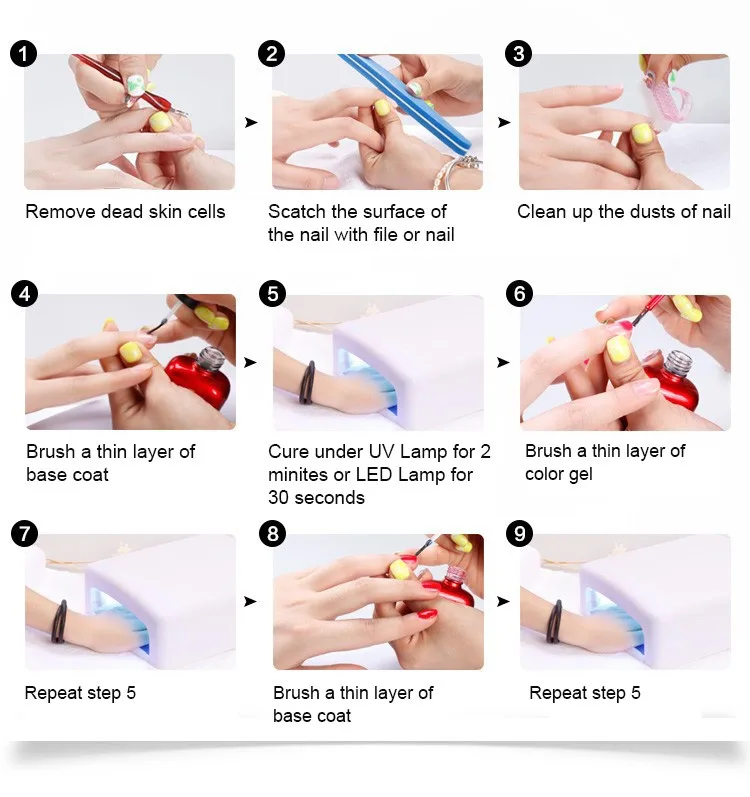 1
Remove dead skin cells

2
Scatch the surface of the nail with file or nail

3
Clean up the dusts of nail

4
Brush a thin layer of base coat

5
Cure under UV Lamp for 2 minites or LED Lamp for 30 seconds

6
Brush a thin layer of color gel

7
Repeat step 5

8
Brush a thin layer of base coat

9
Repeat step 5