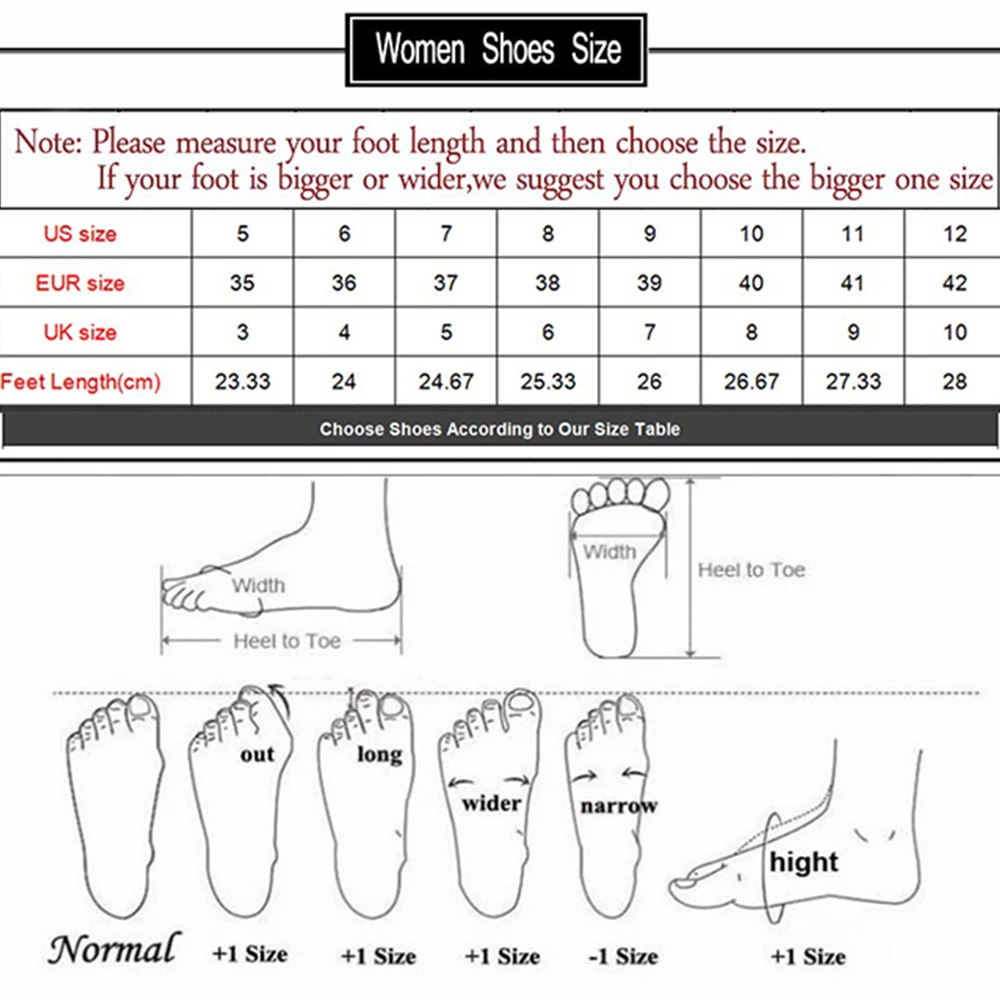 Women Shoes Size

Note: Please measure your foot length and then choose the size.
If your foot is bigger or wider,we suggest you choose the bigger one size

| US size | 5 | 6 | 7 | 8 | 9 | 10 | 11 | 12 |
|---|---|---|---|---|---|---|---|---|
| EUR size | 35 | 36 | 37 | 38 | 39 | 40 | 41 | 42 |
| UK size | 3 | 4 | 5 | 6 | 7 | 8 | 9 | 10 |
| Feet Length(cm) | 23.33 | 24 | 24.67 | 25.33 | 26 | 26.67 | 27.33 | 28 |

Choose Shoes According to Our Size Table

Width
Heel to Toe
Width
Heel to Toe

out
long
wider
narrow
hight

Normal +1 Size +1 Size +1 Size -1 Size +1 Size