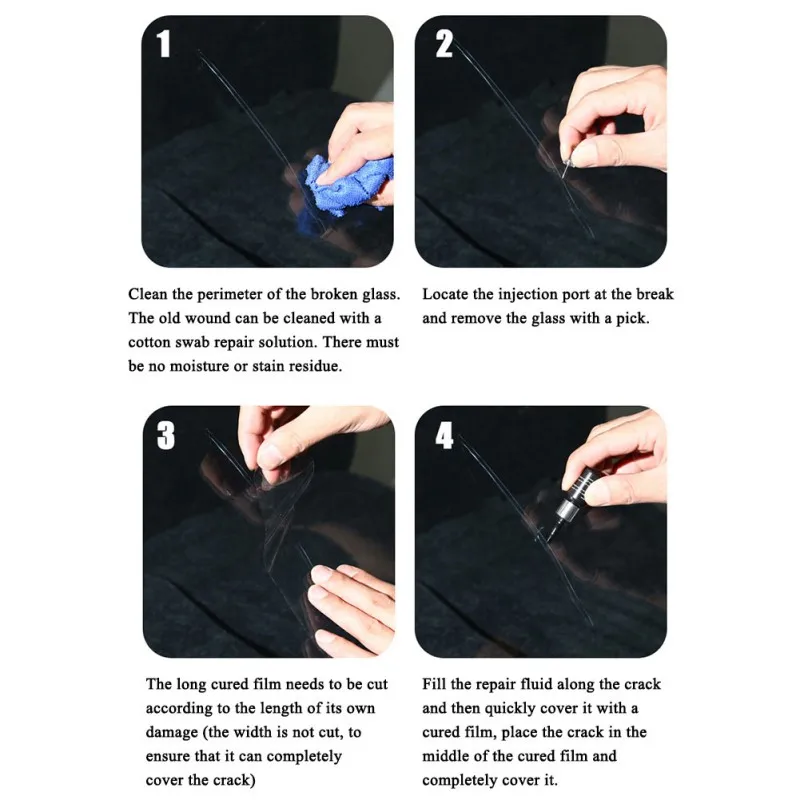 1

Clean the perimeter of the broken glass. The old wound can be cleaned with a cotton swab repair solution. There must be no moisture or stain residue.

2

Locate the injection port at the break and remove the glass with a pick.

3

The long cured film needs to be cut according to the length of its own damage (the width is not cut, to ensure that it can completely cover the crack)

4

Fill the repair fluid along the crack and then quickly cover it with a cured film, place the crack in the middle of the cured film and completely cover it.