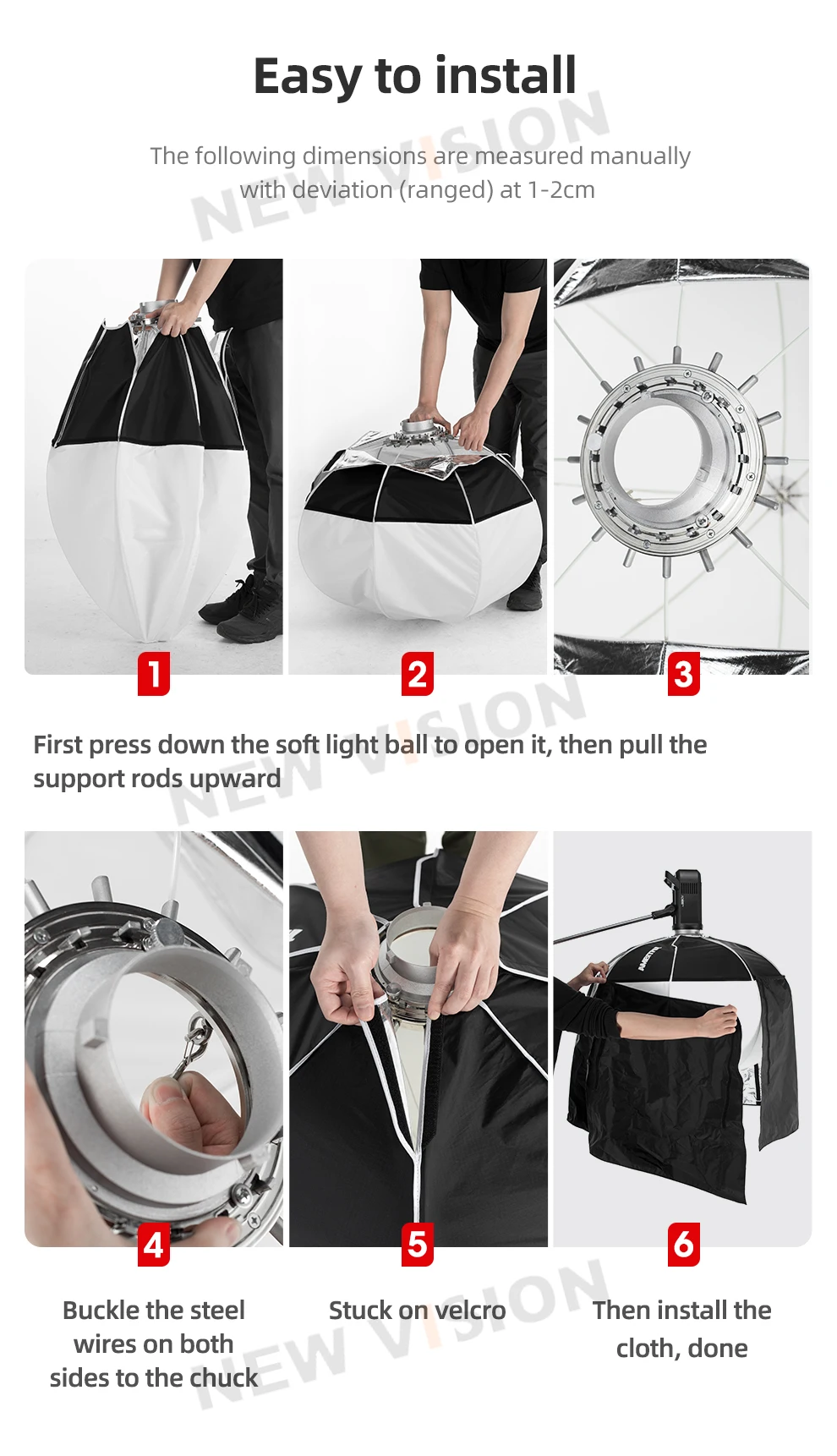 Easy to install

The following dimensions are measured manually with deviation (ranged) at 1-2cm

NEW VISION

1

2

3

First press down the soft light ball to open it, then pull the support rods upward

NEW VISION

4

5

6

Buckle the steel wires on both sides to the chuck

Stuck on velcro

Then install the cloth, done

NEW VISION