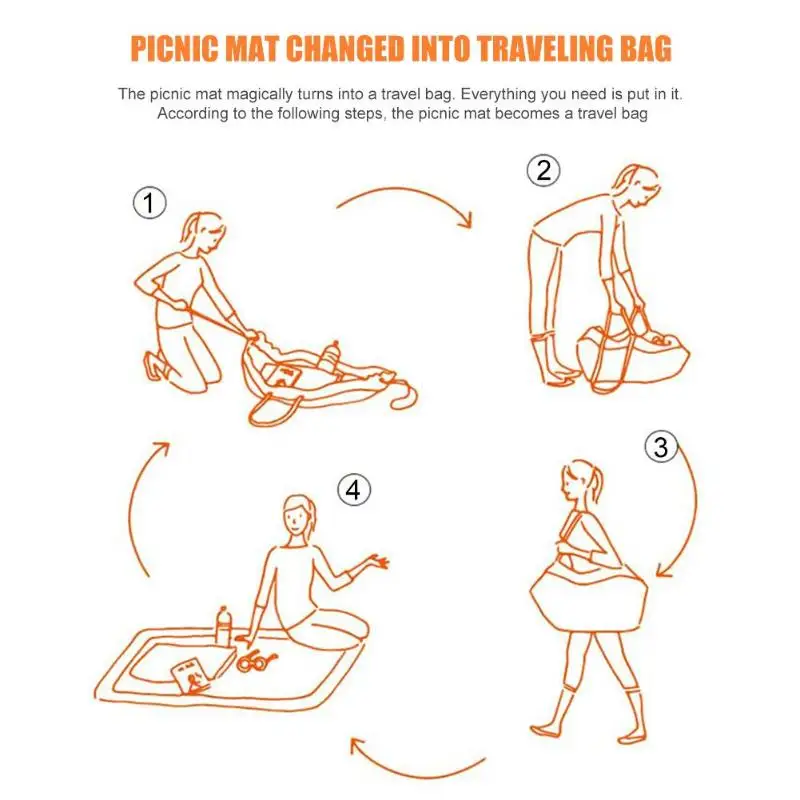 PICNIC MAT CHANGED INTO TRAVELING BAG

The picnic mat magically turns into a travel bag. Everything you need is put in it. According to the following steps, the picnic mat becomes a travel bag

1

2

3

4