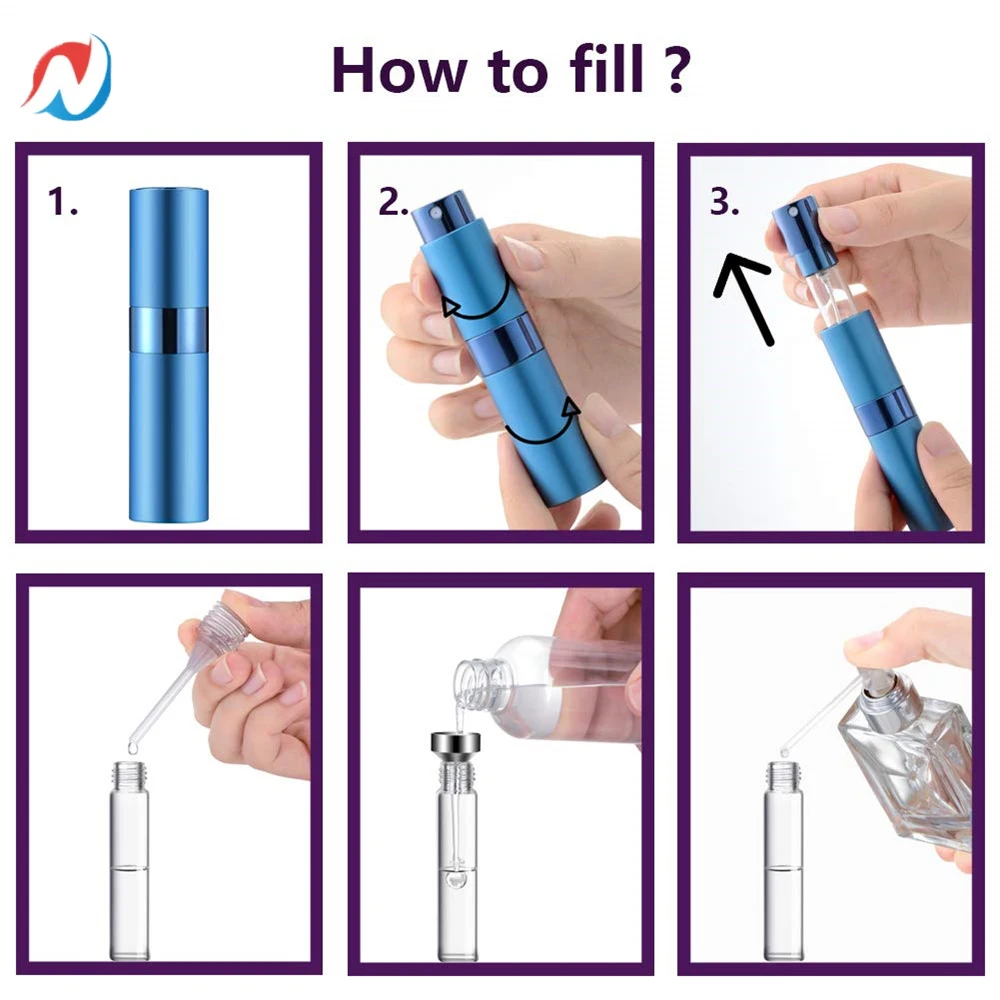 How to fill ?

1.

2.

3.