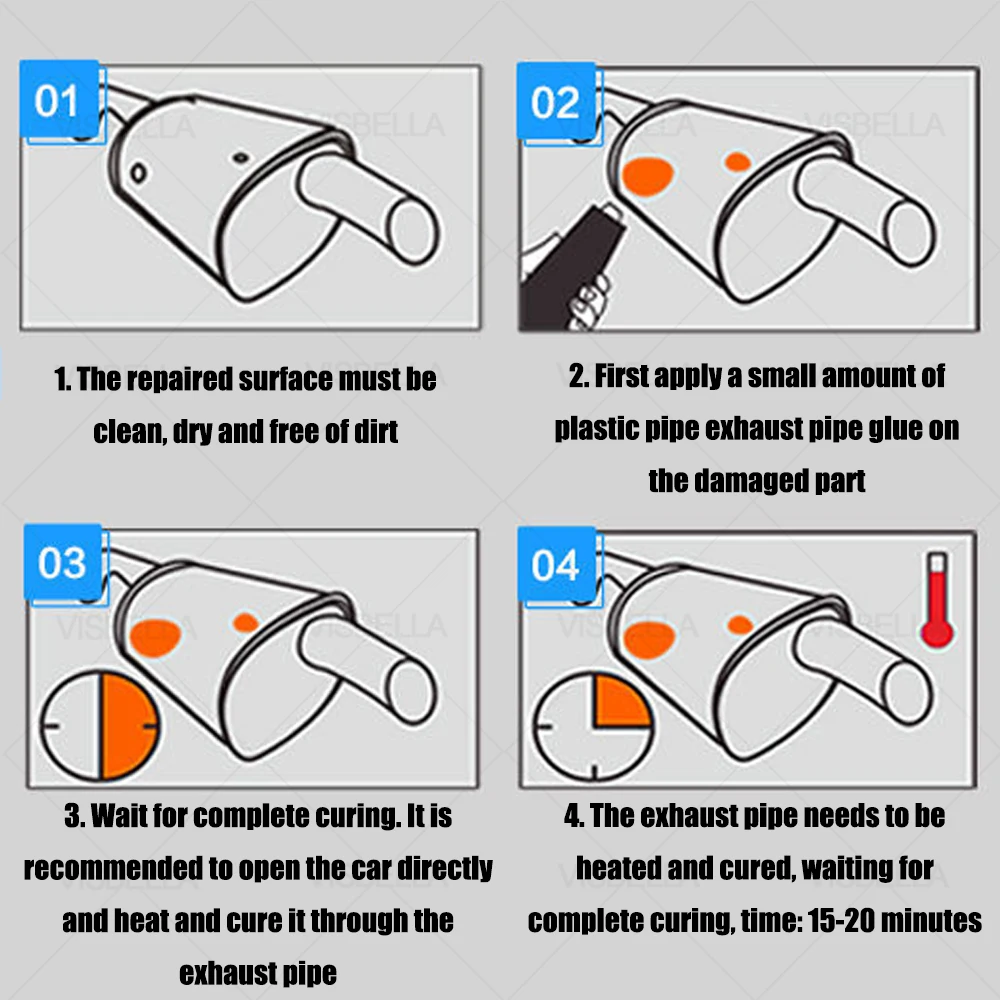 01

VISBELLA

1. The repaired surface must be clean, dry and free of dirt

02

VISBELLA

2. First apply a small amount of plastic pipe exhaust pipe glue on the damaged part

03

VISBELLA

3. Wait for complete curing. It is recommended to open the car directly and heat and cure it through the exhaust pipe

04

VISBELLA

4. The exhaust pipe needs to be heated and cured, waiting for complete curing, time: 15-20 minutes