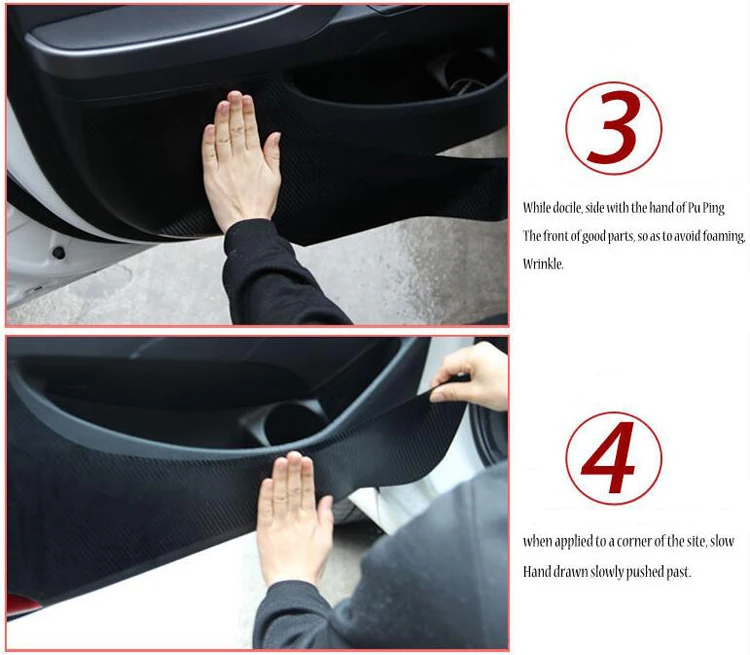 3

While docile, side with the hand of Pu Ping
The front of good parts, so as to avoid foaming, Wrinkle.

4

when applied to a corner of the site, slow
Hand drawn slowly pushed past.