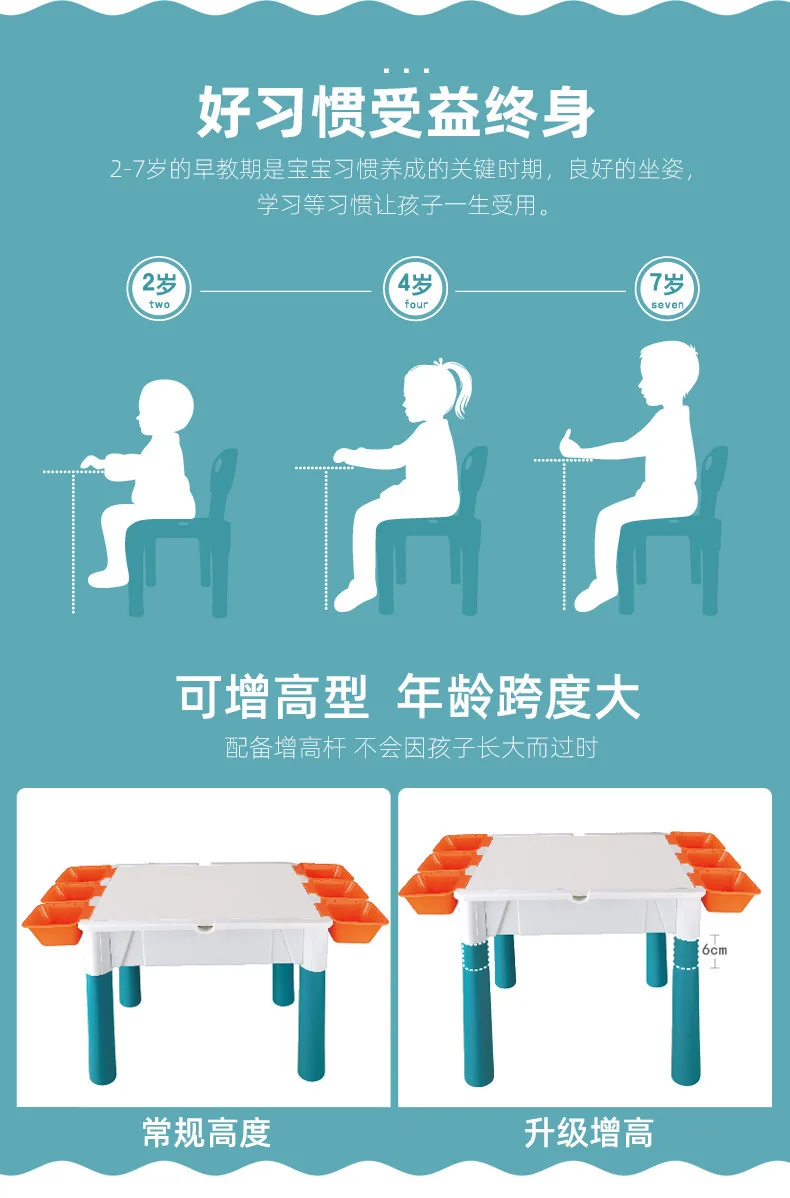 ...
好习惯受益终身

2-7岁的早教期是宝宝习惯养成的关键时期，良好的坐姿，学习等习惯让孩子一生受用。

2岁 two

4岁 four

7岁 seven

可增高型 年龄跨度大

配备增高杆 不会因孩子长大而过时

6cm

常规高度

升级增高