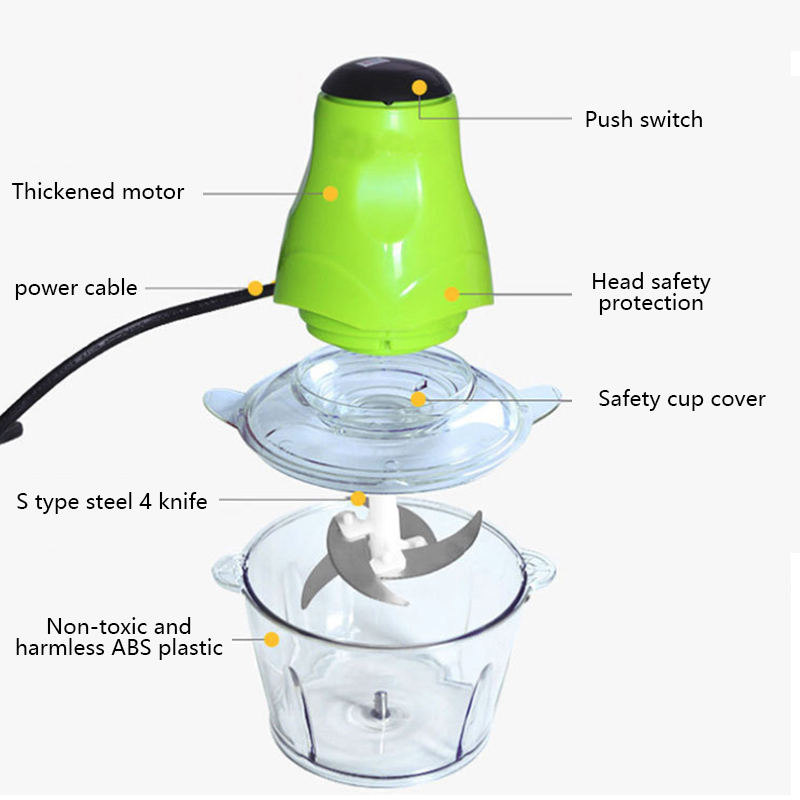 Push switch

Thickened motor

power cable

Head safety protection

Safety cup cover

S type steel 4 knife

Non-toxic and harmless ABS plastic