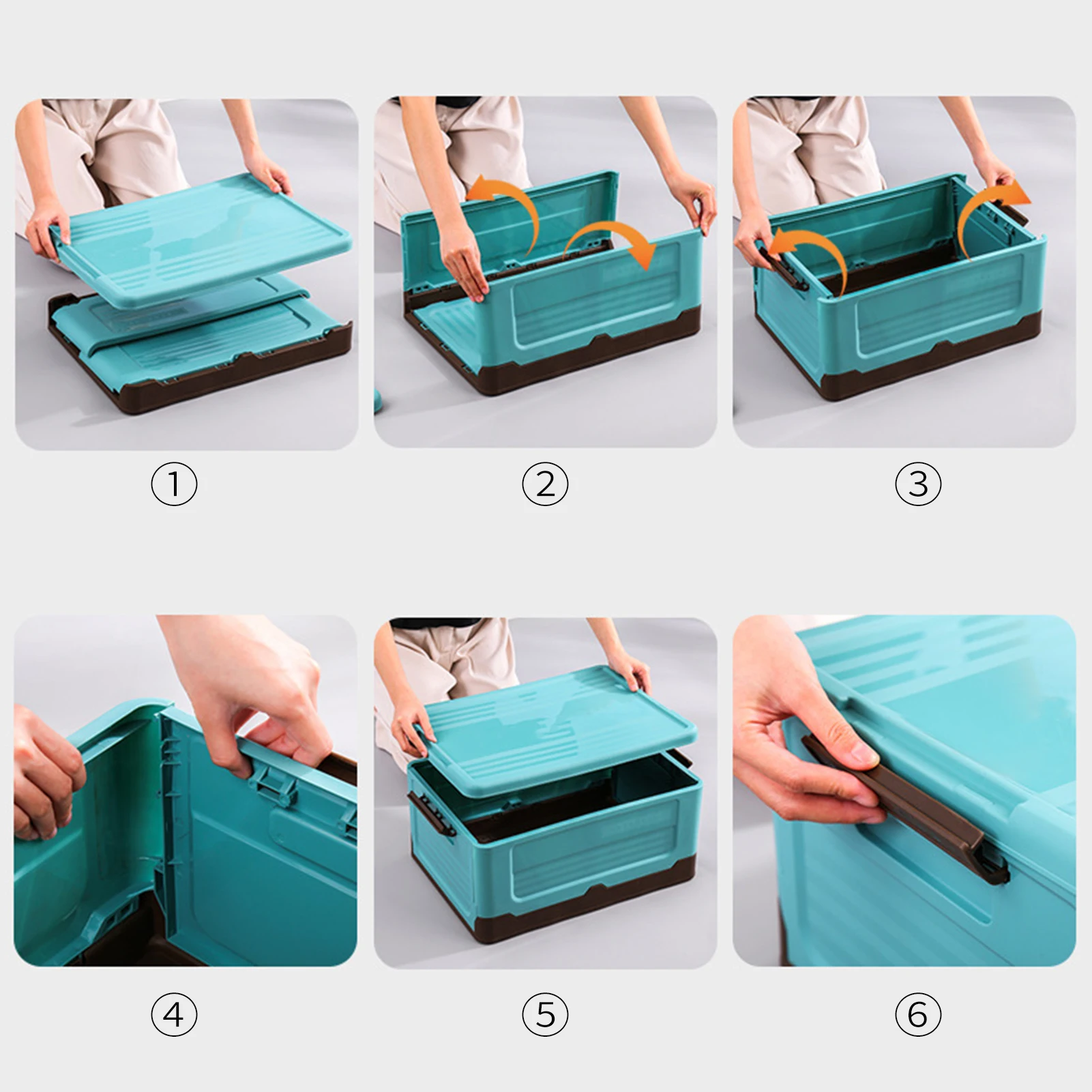 ①

②

③

④

⑤

⑥