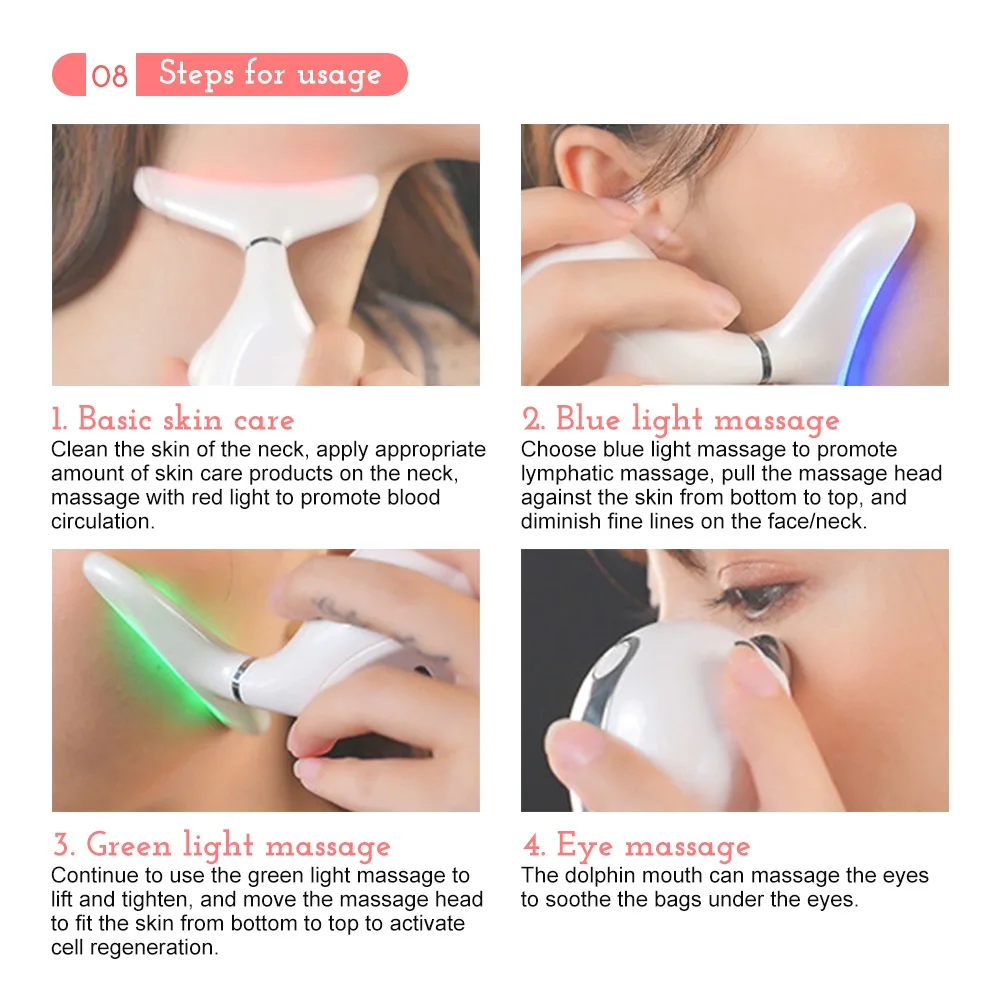 08 Steps for usage

1. Basic skin care
Clean the skin of the neck, apply appropriate amount of skin care products on the neck, massage with red light to promote blood circulation.

2. Blue light massage
Choose blue light massage to promote lymphatic massage, pull the massage head against the skin from bottom to top, and diminish fine lines on the face/neck.

3. Green light massage
Continue to use the green light massage to lift and tighten, and move the massage head to fit the skin from bottom to top to activate cell regeneration.

4. Eye massage
The dolphin mouth can massage the eyes to soothe the bags under the eyes.