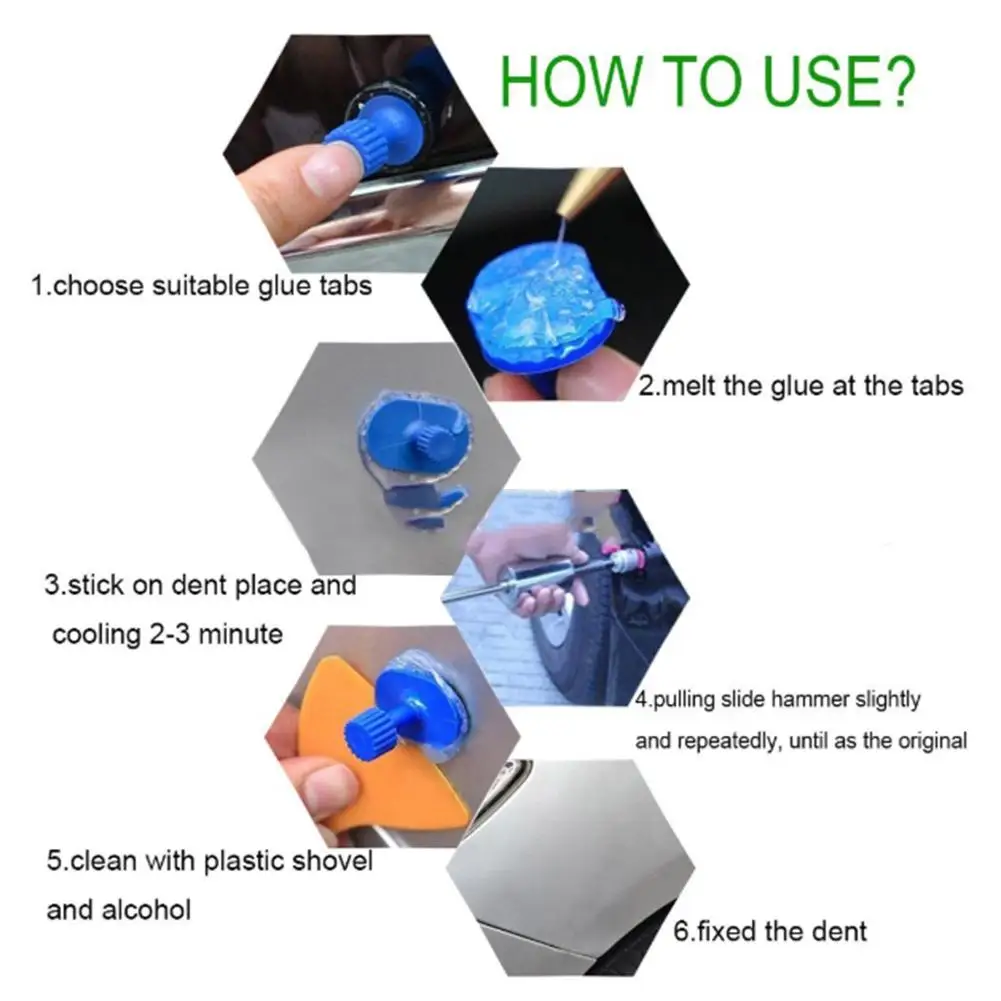 HOW TO USE?

1.choose suitable glue tabs

2.melt the glue at the tabs

3.stick on dent place and cooling 2-3 minute

4.pulling slide hammer slightly and repeatedly, until as the original

5.clean with plastic shovel and alcohol

6.fixed the dent