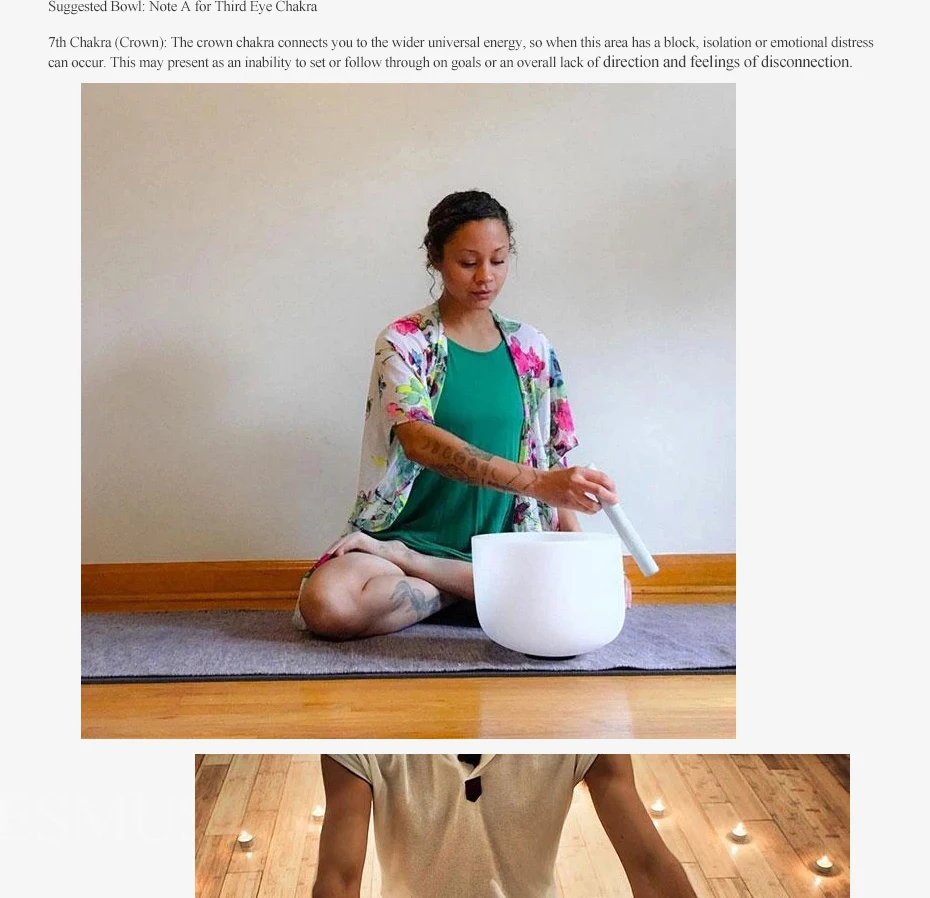 Suggested Bowl: Note A for Third Eye Chakra

7th Chakra (Crown): The crown chakra connects you to the wider universal energy, so when this area has a block, isolation or emotional distress can occur. This may present as an inability to set or follow through on goals or an overall lack of direction and feelings of disconnection.