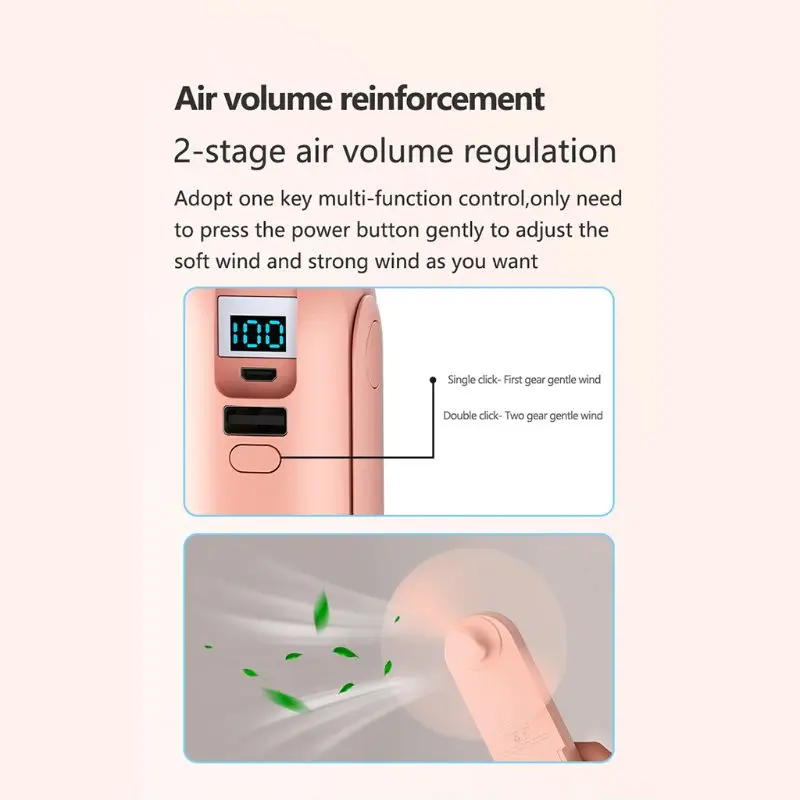 Air volume reinforcement

2-stage air volume regulation

Adopt one key multi-function control,only need to press the power button gently to adjust the soft wind and strong wind as you want

100

Single click- First gear gentle wind

Double click- Two gear gentle wind