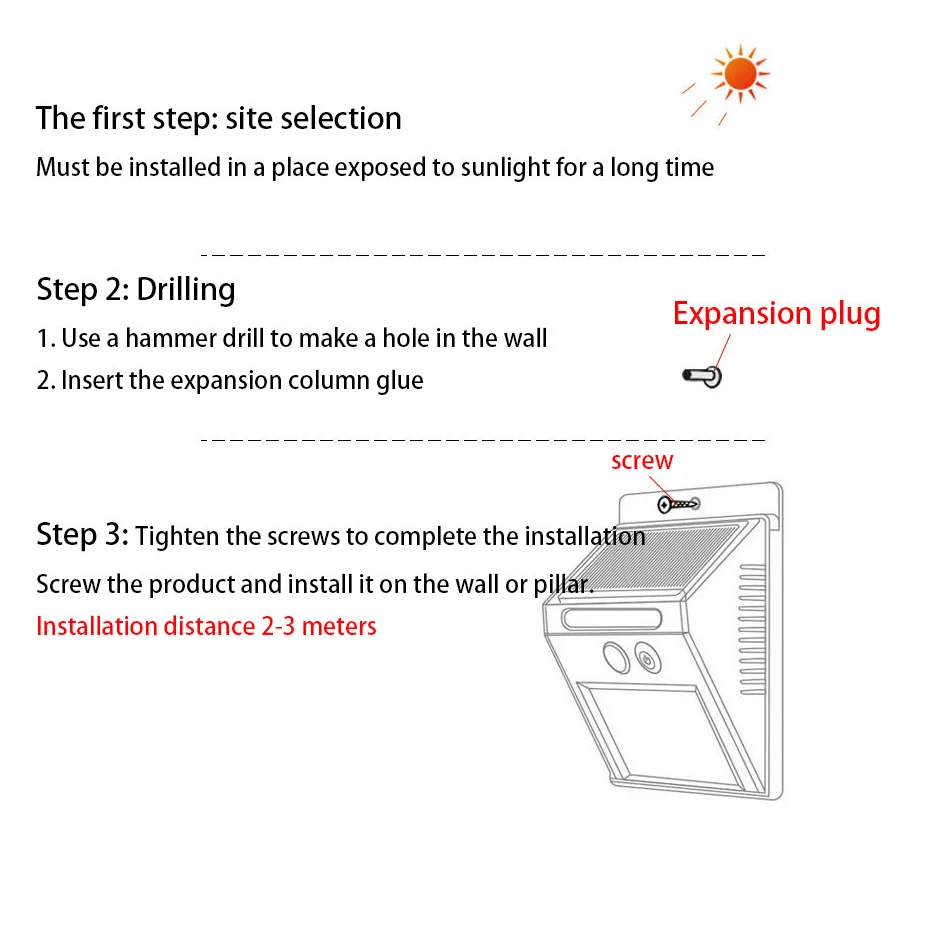 The first step: site selection

Must be installed in a place exposed to sunlight for a long time

Step 2: Drilling

1. Use a hammer drill to make a hole in the wall

2. Insert the expansion column glue

Expansion plug

screw

Step 3: Tighten the screws to complete the installation

Screw the product and install it on the wall or pillar.

Installation distance 2-3 meters