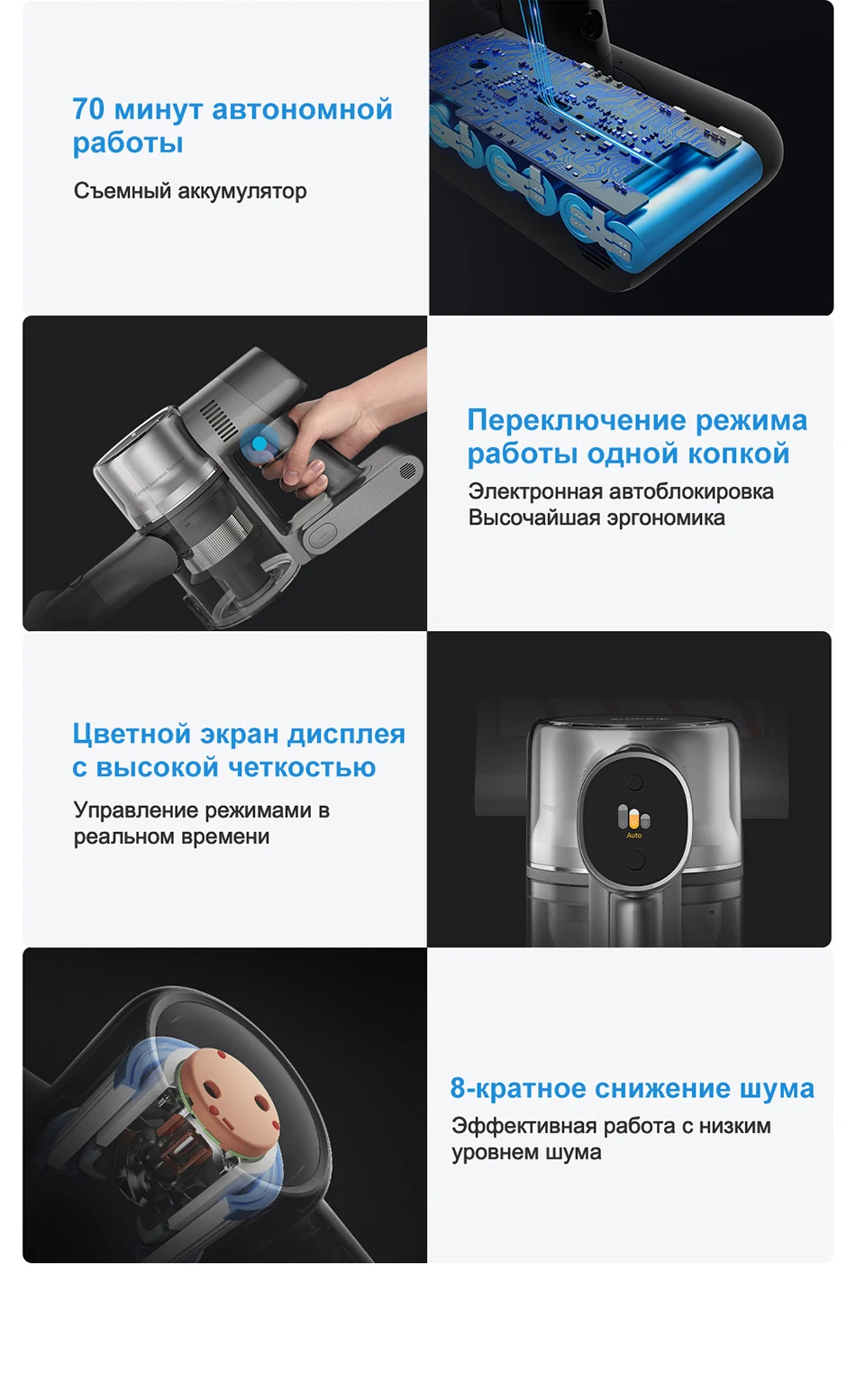 70 минут автономной работы

Съемный аккумулятор

Переключение режима работы одной копкой

Электронная автоблокировка
Высочайшая эргономика

Цветной экран дисплея с высокой четкостью

Управление режимами в реальном времени

Auto

8-кратное снижение шума

Эффективная работа с низким уровнем шума