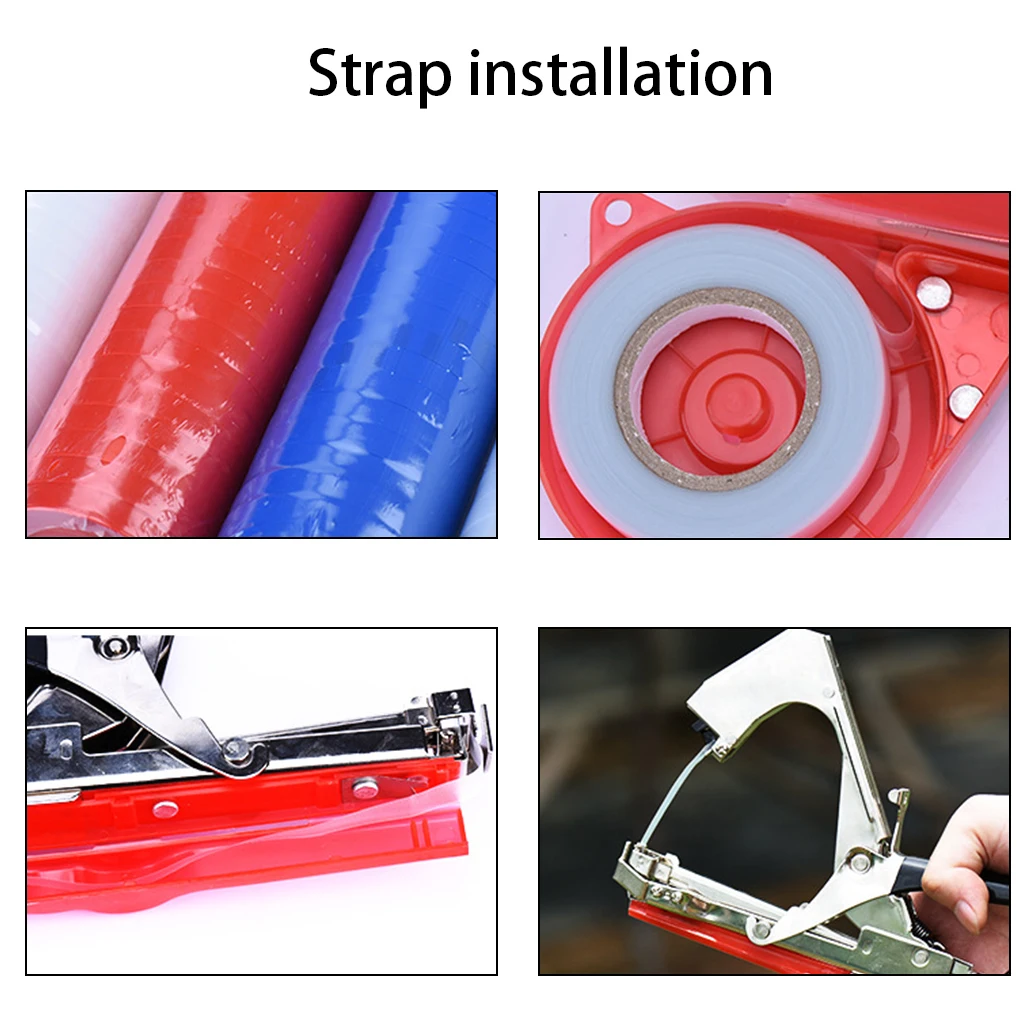 Strap installation