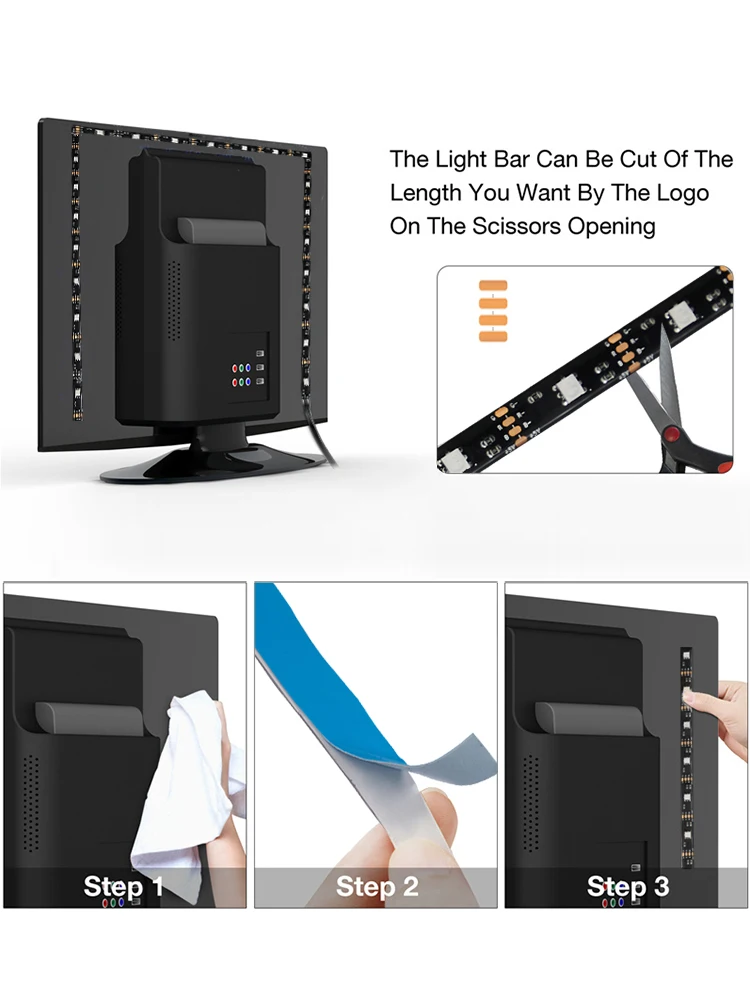 The Light Bar Can Be Cut Of The Length You Want By The Logo On The Scissors Opening

Step 1

Step 2

Step 3