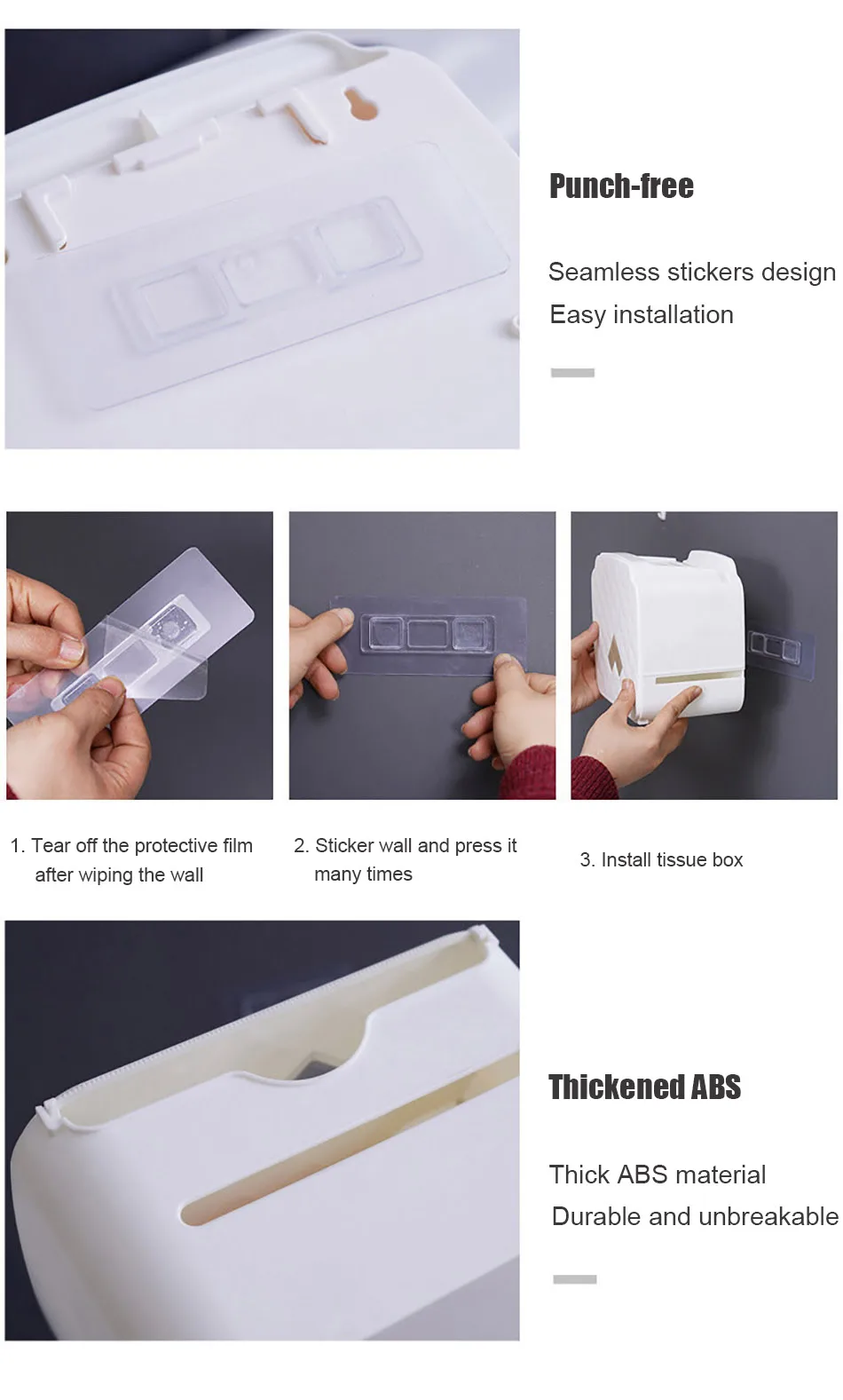 Punch-free

Seamless stickers design
Easy installation

1. Tear off the protective film after wiping the wall

2. Sticker wall and press it many times

3. Install tissue box

Thickened ABS

Thick ABS material
Durable and unbreakable