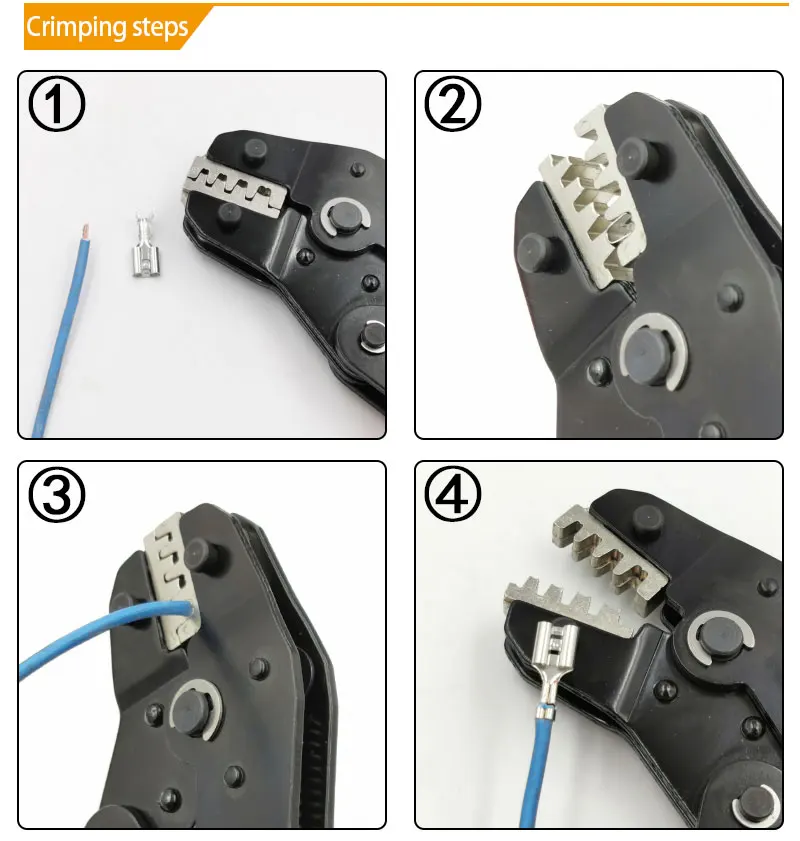 Crimping steps

①

②

③

④