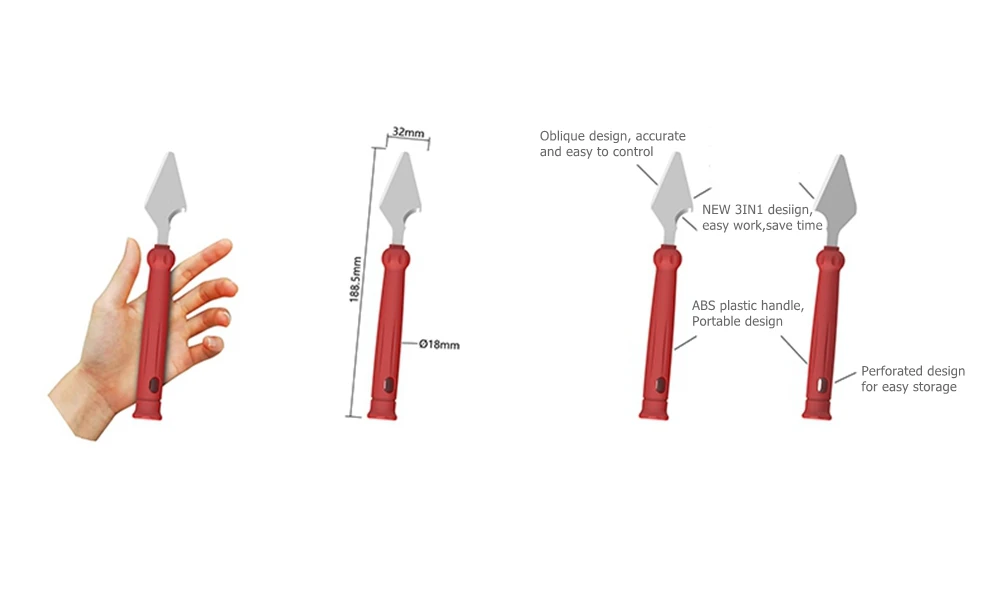 32mm

188.5mm

Ø18mm

Oblique design, accurate and easy to control

NEW 3IN1 desiign, easy work,save time

ABS plastic handle, Portable design

Perforated design for easy storage