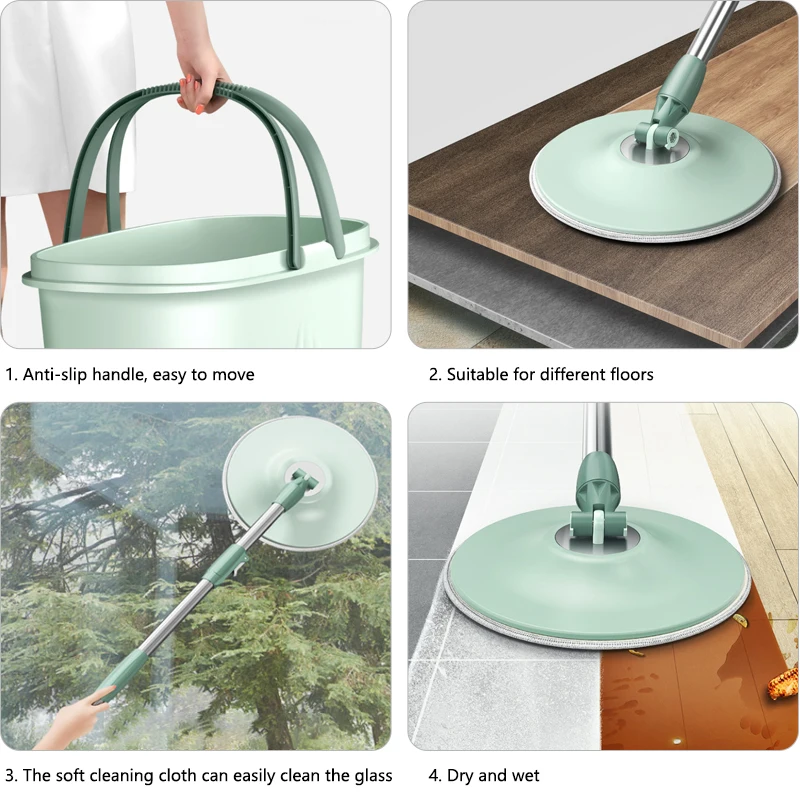 1. Anti-slip handle, easy to move

2. Suitable for different floors

3. The soft cleaning cloth can easily clean the glass

4. Dry and wet