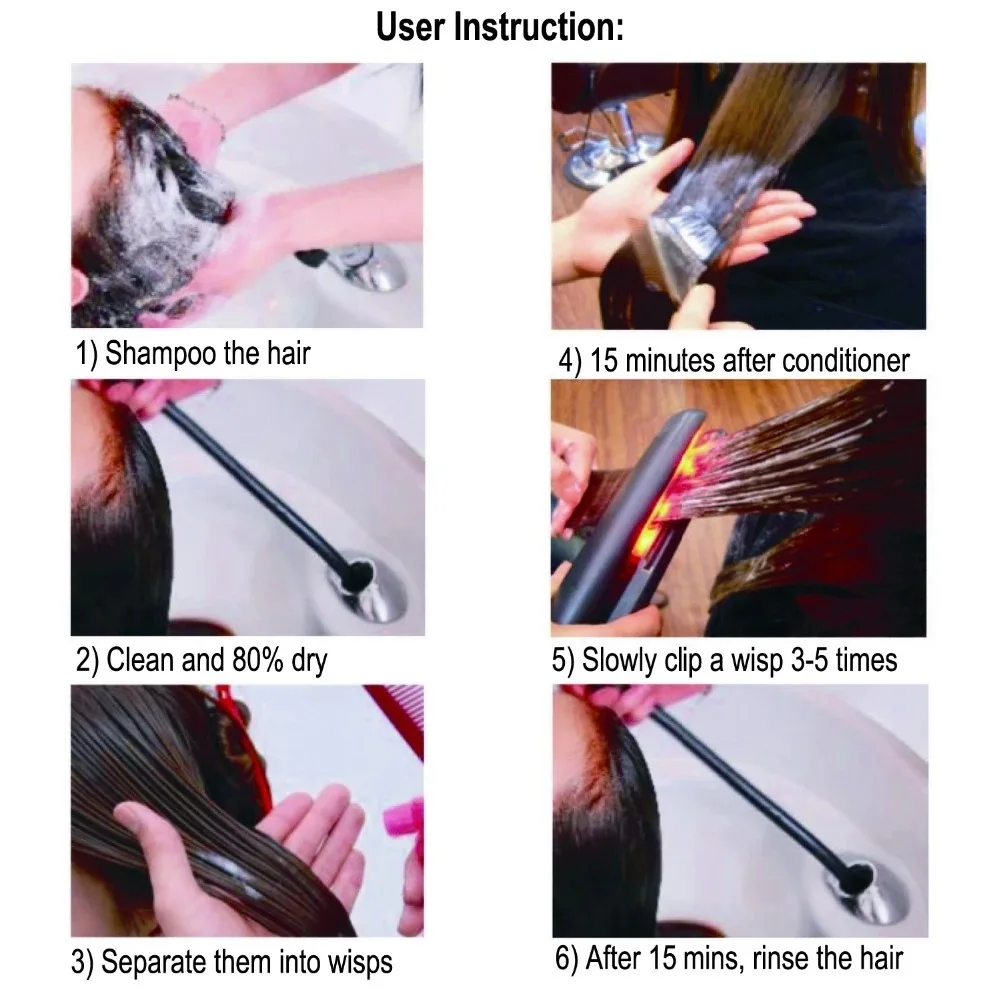 User Instruction:

1) Shampoo the hair

2) Clean and 80% dry

3) Separate them into wisps

4) 15 minutes after conditioner

5) Slowly clip a wisp 3-5 times

6) After 15 mins, rinse the hair