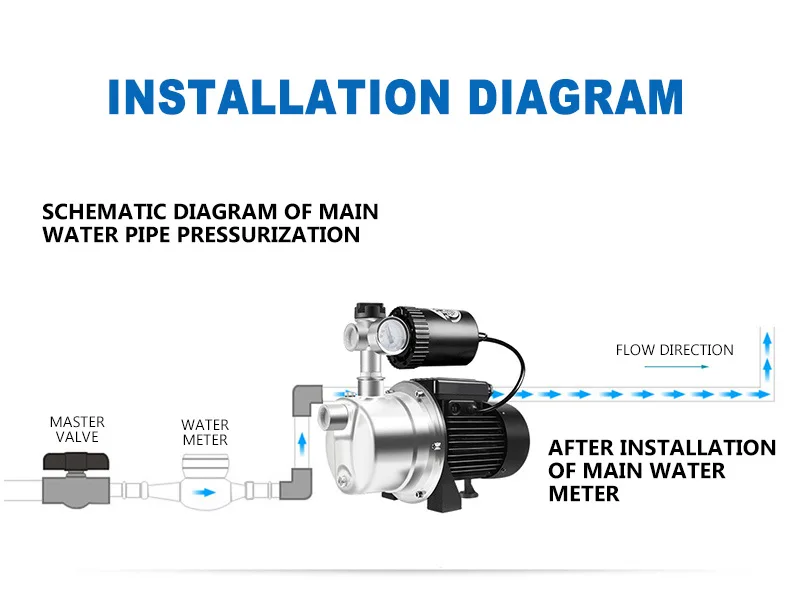 INSTALLATION DIAGRAM

SCHEMATIC DIAGRAM OF MAIN WATER PIPE PRESSURIZATION

FLOW DIRECTION

MASTER VALVE

WATER METER

AFTER INSTALLATION OF MAIN WATER METER