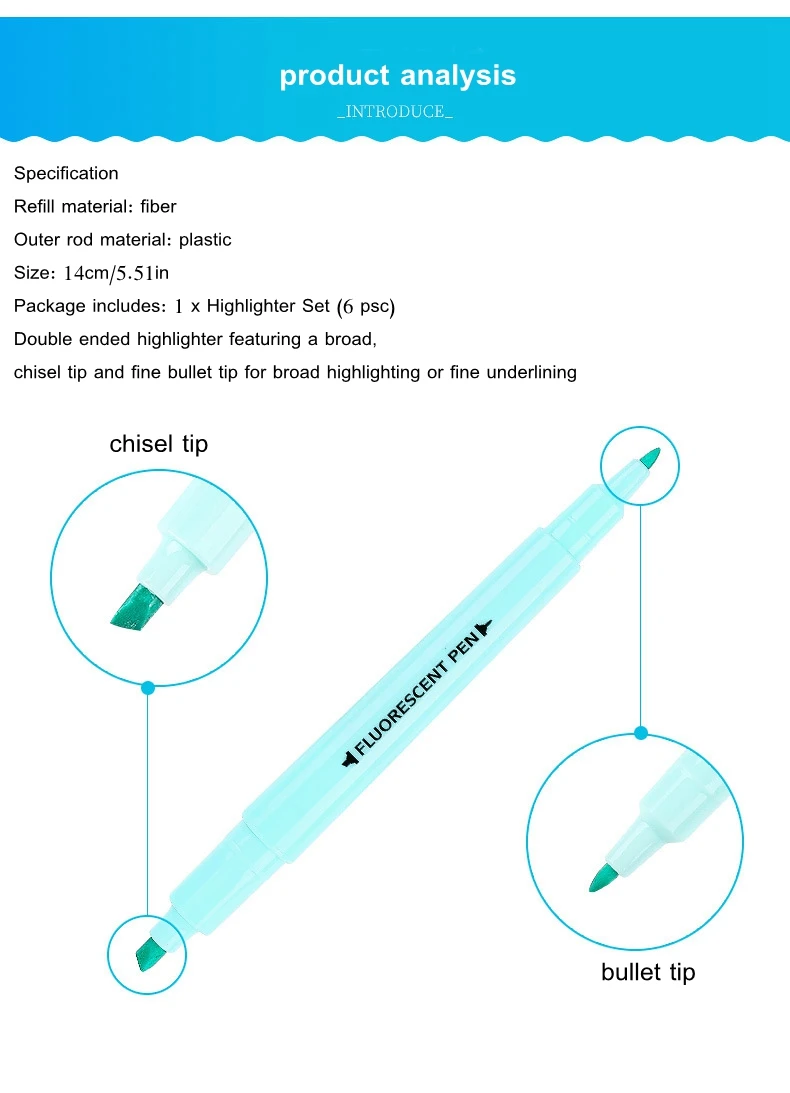 product analysis

_INTRODUCE_

Specification

Refill material: fiber

Outer rod material: plastic

Size: 14cm/5.51in

Package includes: 1 x Highlighter Set (6 psc)

Double ended highlighter featuring a broad,

chisel tip and fine bullet tip for broad highlighting or fine underlining

chisel tip

FLUORESCENT PEN

bullet tip