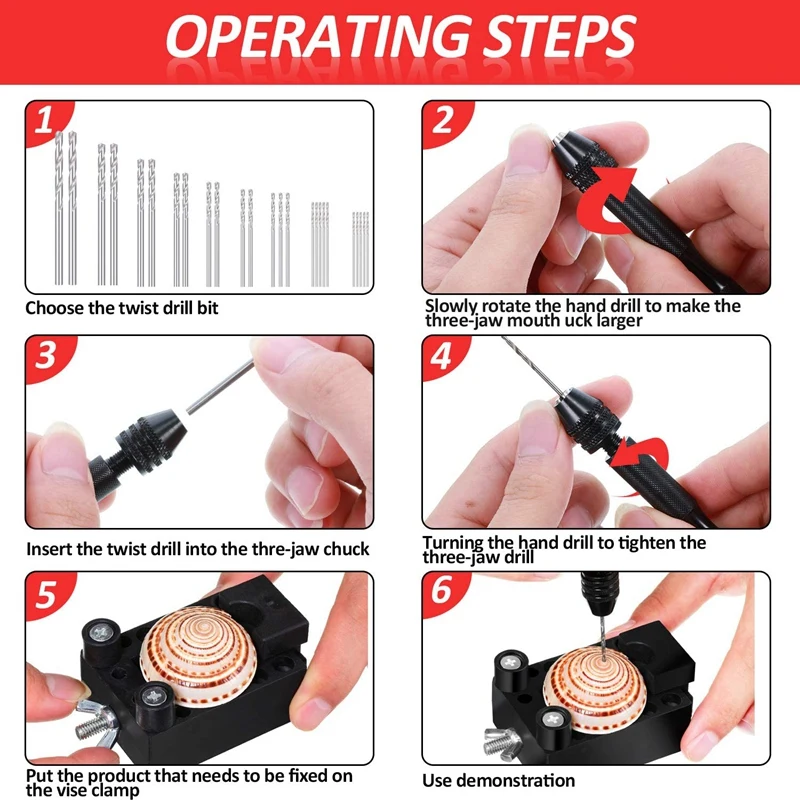 OPERATING STEPS

1
Choose the twist drill bit

2
Slowly rotate the hand drill to make the three-jaw mouth uck larger

3
Insert the twist drill into the thre-jaw chuck

4
Turning the hand drill to tighten the three-jaw drill

5
Put the product that needs to be fixed on the vise clamp

6
Use demonstration