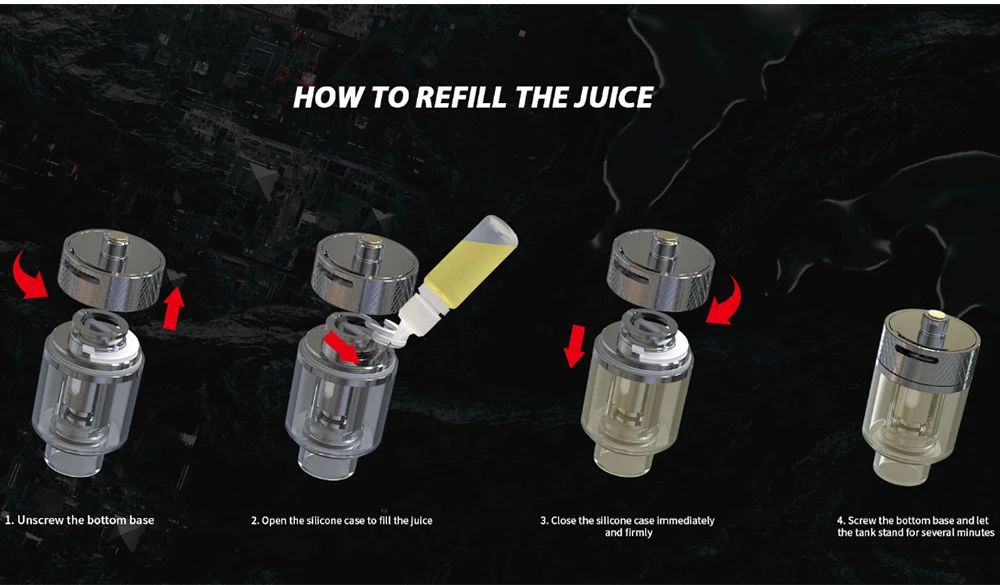 HOW TO REFILL THE JUICE

1. Unscrew the bottom base

2. Open the silicone case to fill the juice

3. Close the silicone case immediately and firmly

4. Screw the bottom base and let the tank stand for several minutes