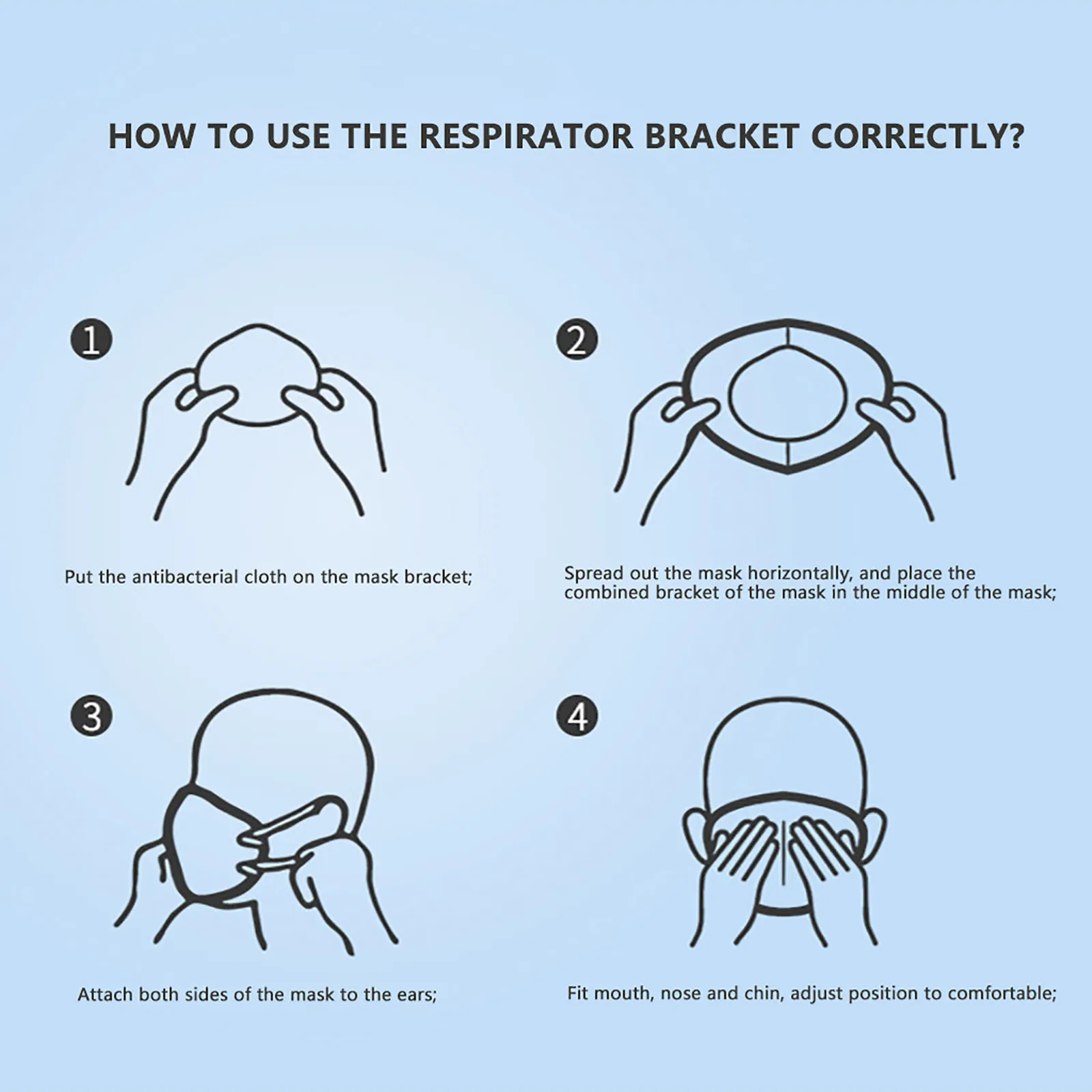 HOW TO USE THE RESPIRATOR BRACKET CORRECTLY?

1

Put the antibacterial cloth on the mask bracket;

2

Spread out the mask horizontally, and place the combined bracket of the mask in the middle of the mask;

3

Attach both sides of the mask to the ears;

4

Fit mouth, nose and chin, adjust position to comfortable;