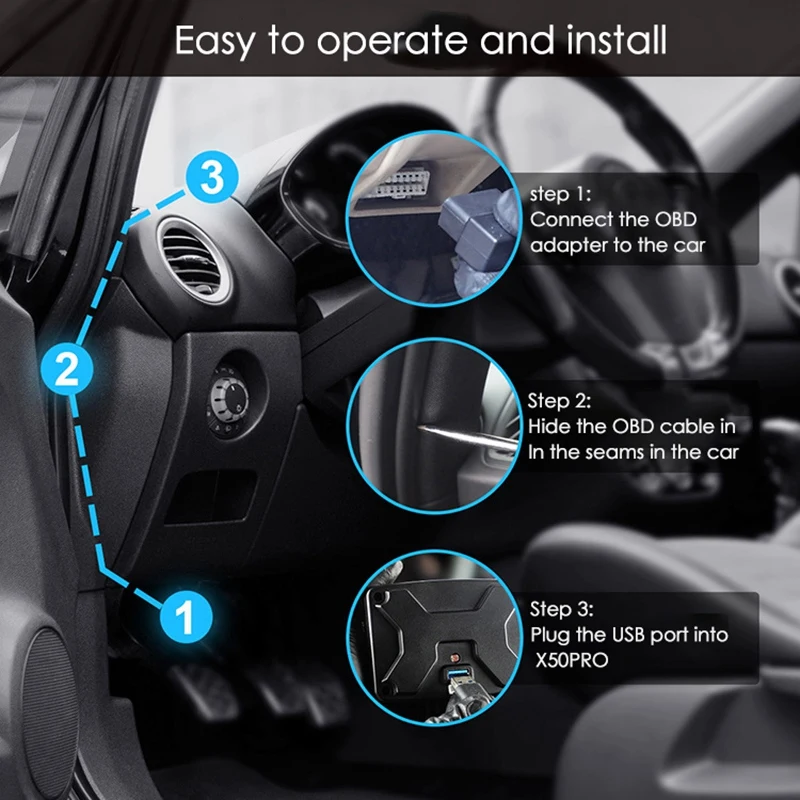 Easy to operate and install

3

2

1

step 1:
Connect the OBD adapter to the car

Step 2:
Hide the OBD cable in In the seams in the car

Step 3:
Plug the USB port into X50PRO