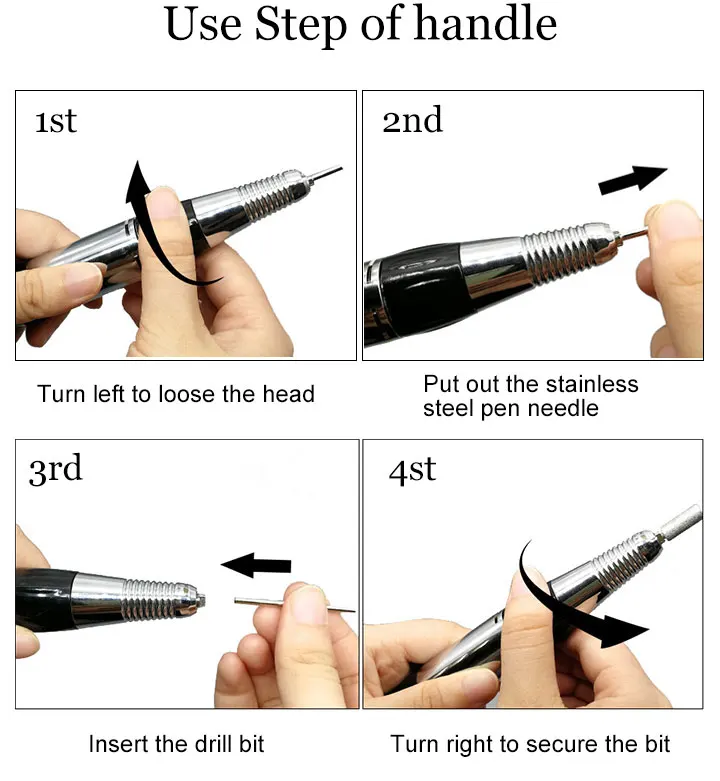 Use Step of handle

1st

Turn left to loose the head

2nd

Put out the stainless steel pen needle

3rd

Insert the drill bit

4st

Turn right to secure the bit