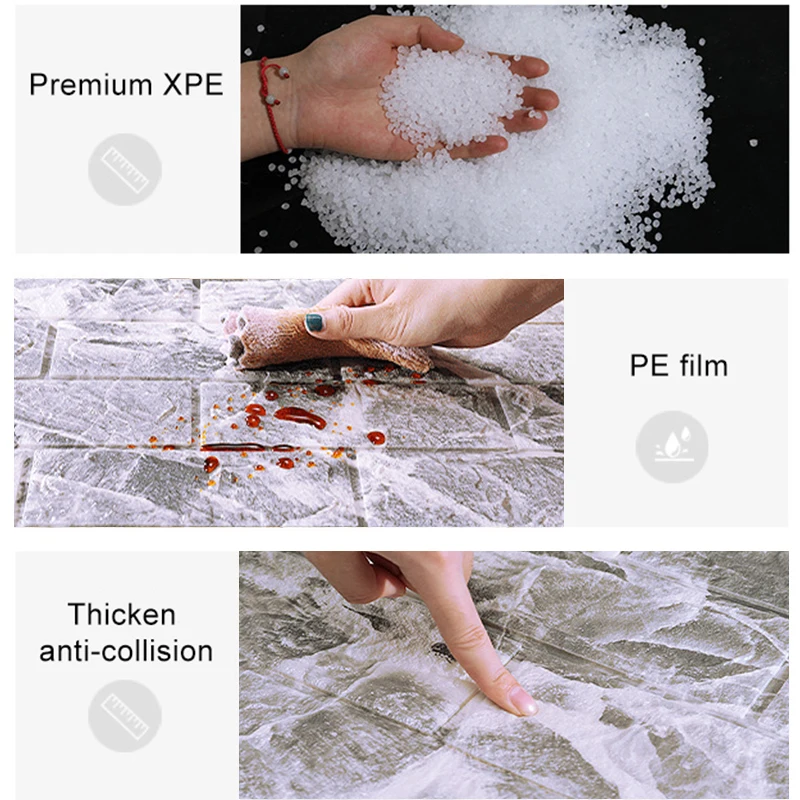 Premium XPE

PE film

Thicken anti-collision