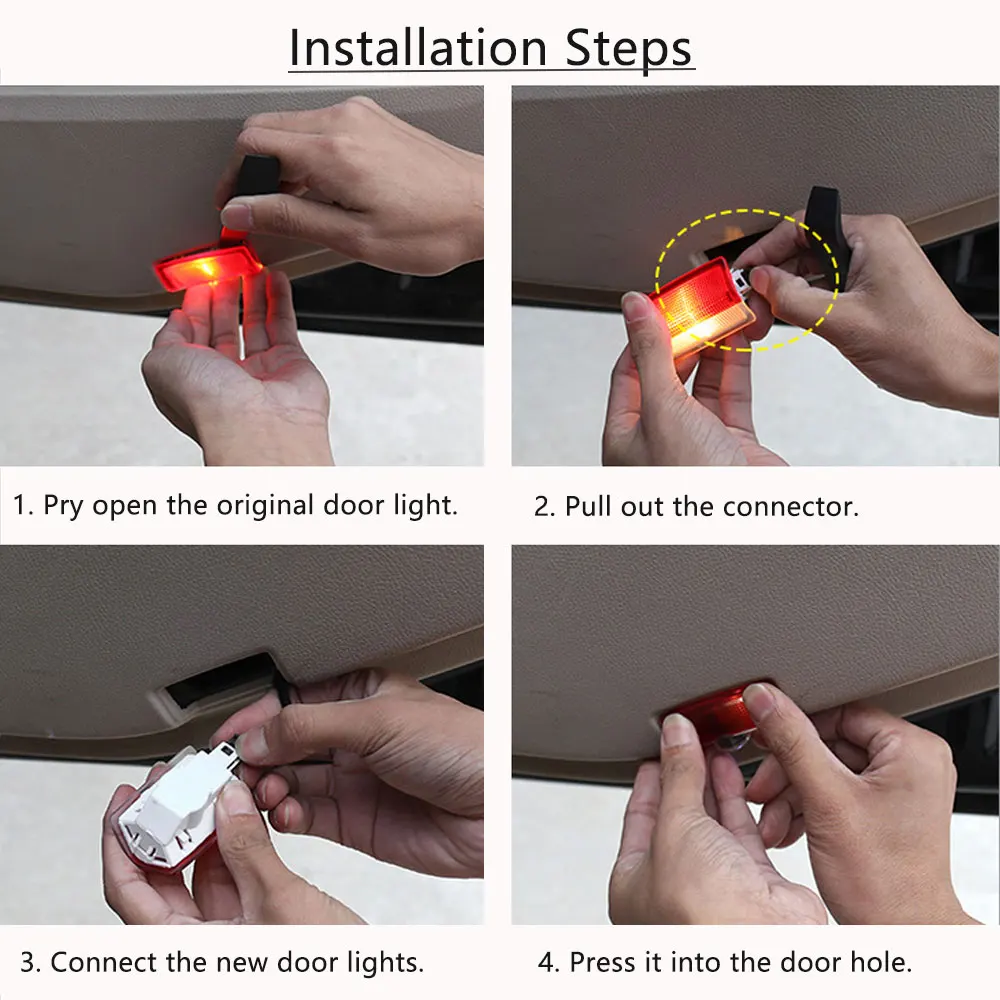 Installation Steps

1. Pry open the original door light.

2. Pull out the connector.

3. Connect the new door lights.

4. Press it into the door hole.